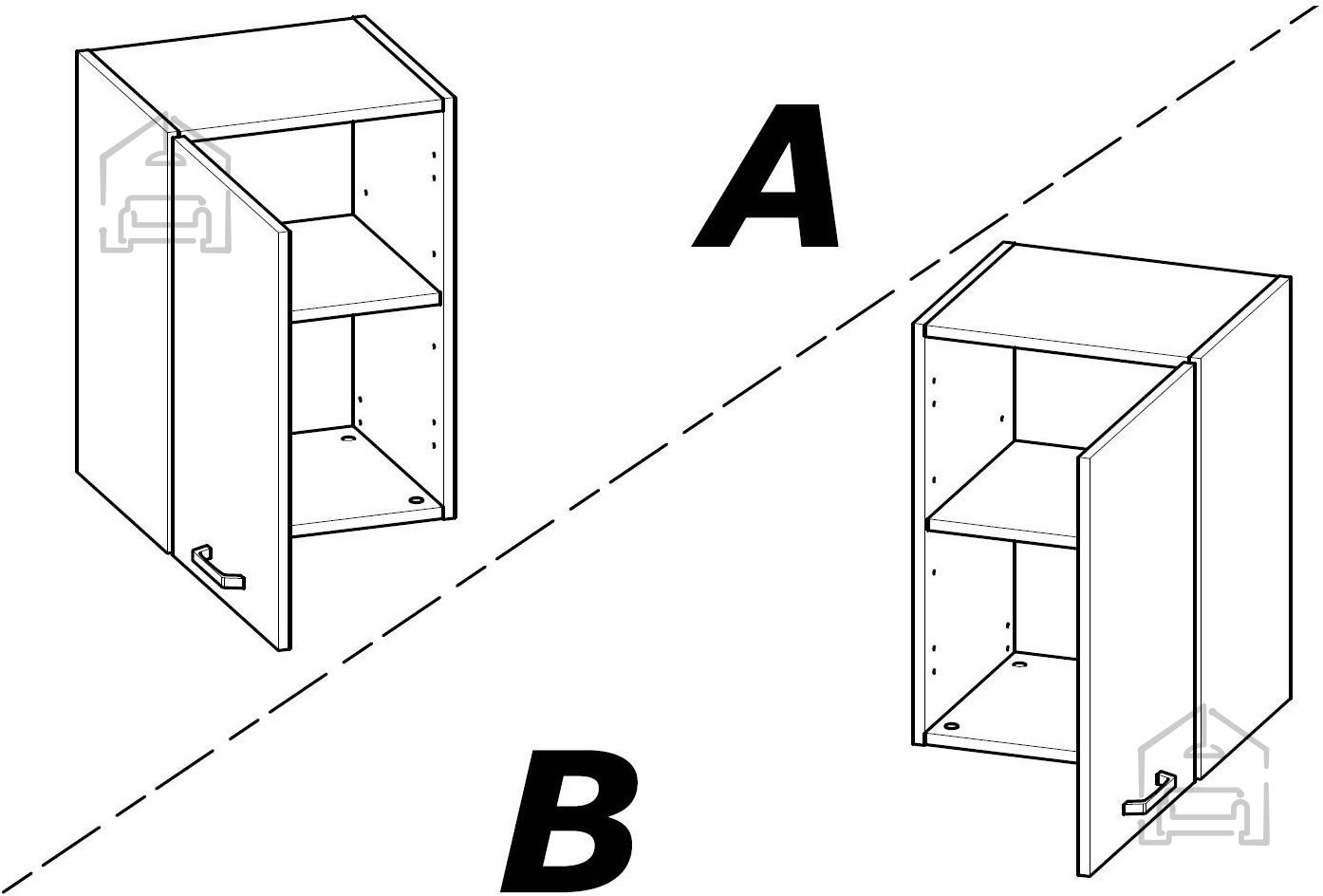 A

B