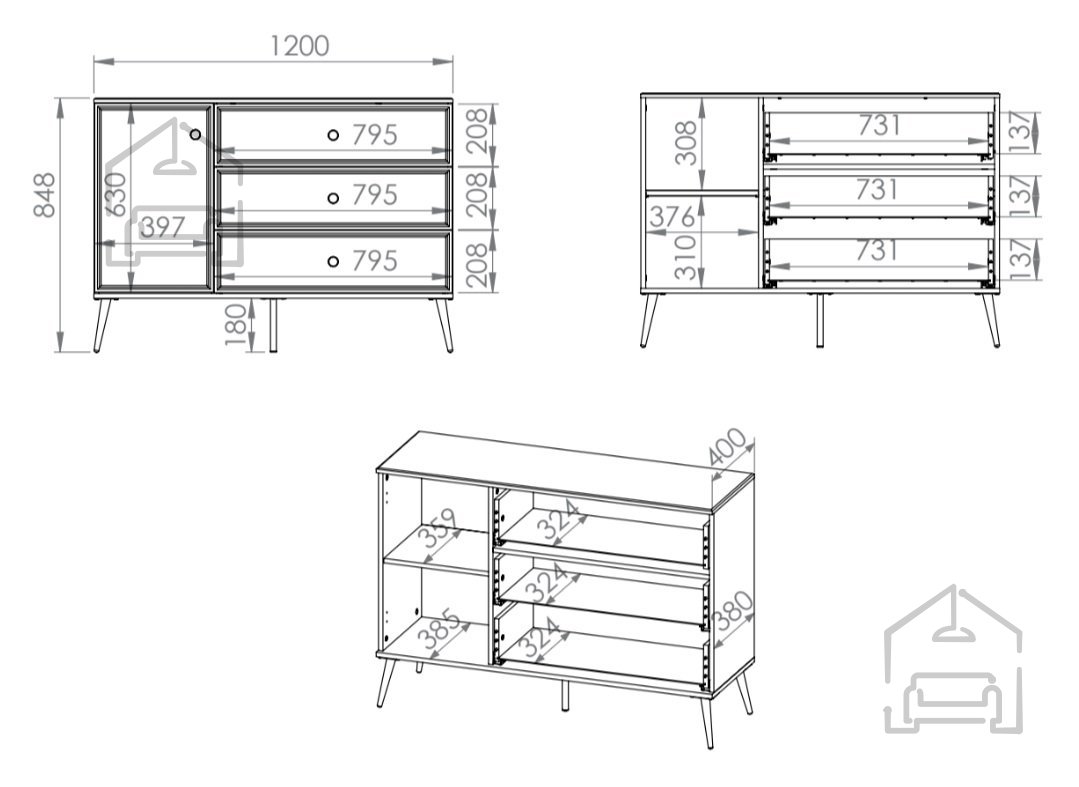 1200
848
630
397
795
795
795
208
208
208
180

308
376
310
731
731
731
137
137
137

400
359
385
324
324
324
380