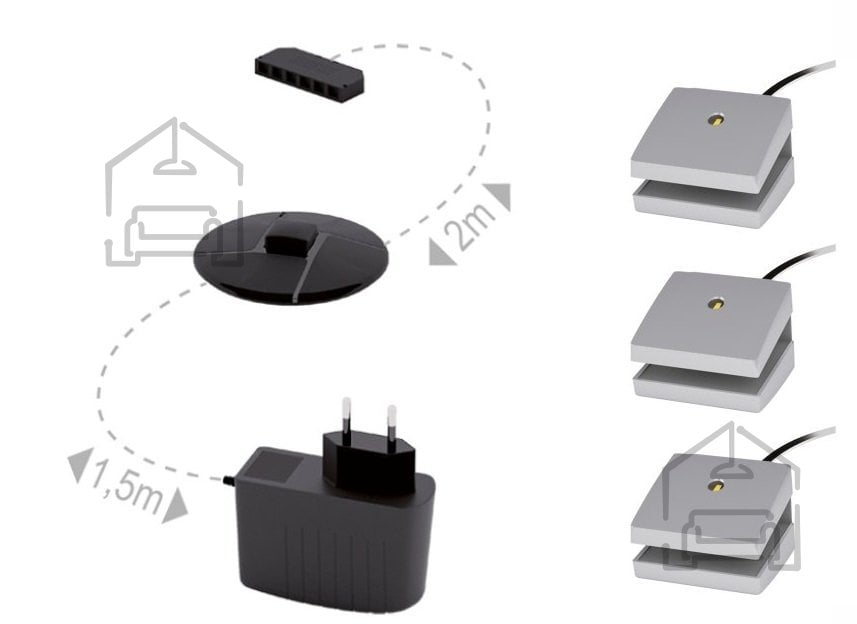 2m

1,5m