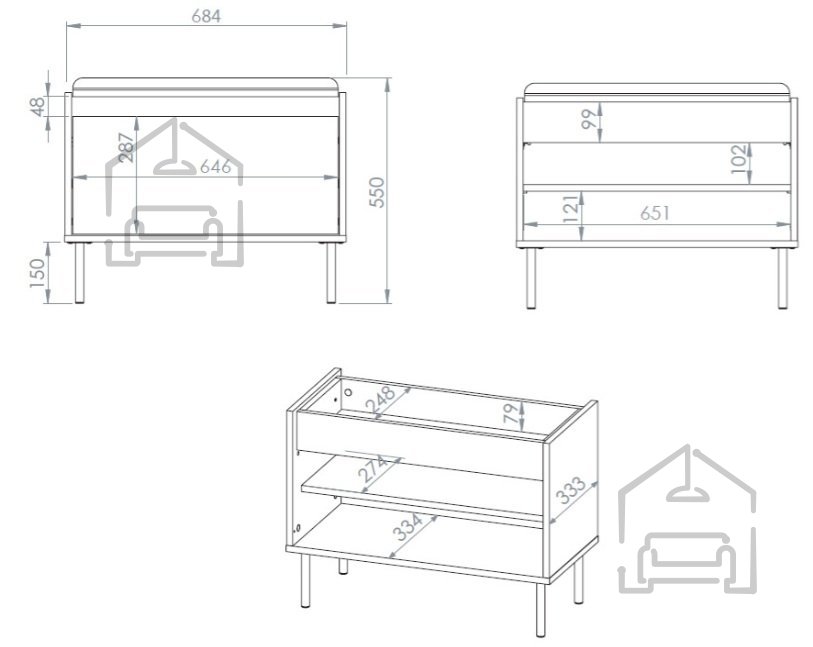 684
48
287
646
550
150
99
102
121
651
248
79
274
333
334