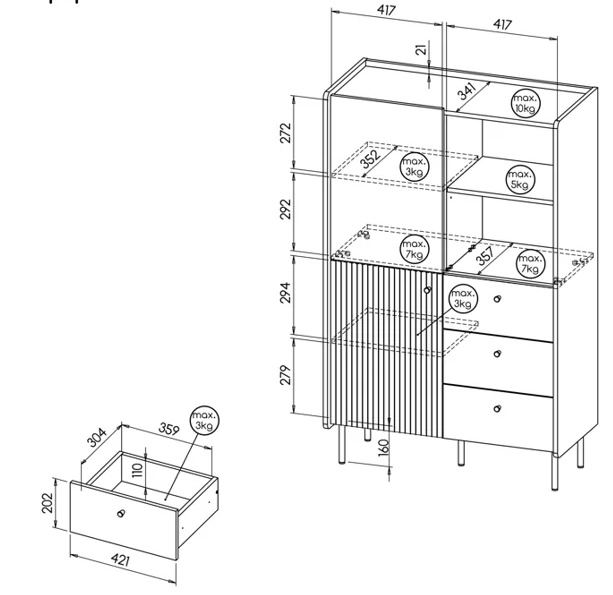 417
417
21
341
max. 10kg
272
352
max. 3kg
max. 5kg
292
max. 7kg
357
max. 7kg
294
max. 3kg
279
160
304
359
max. 3kg
110
202
421