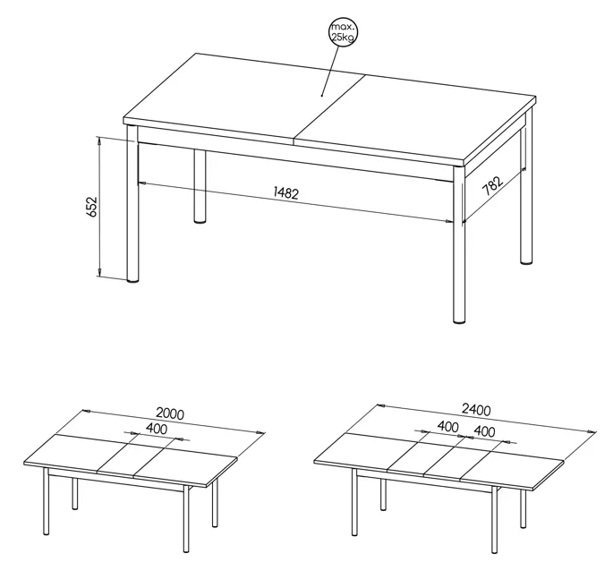 max. 25kg

652

1482

782

2000

400

2400

400

400