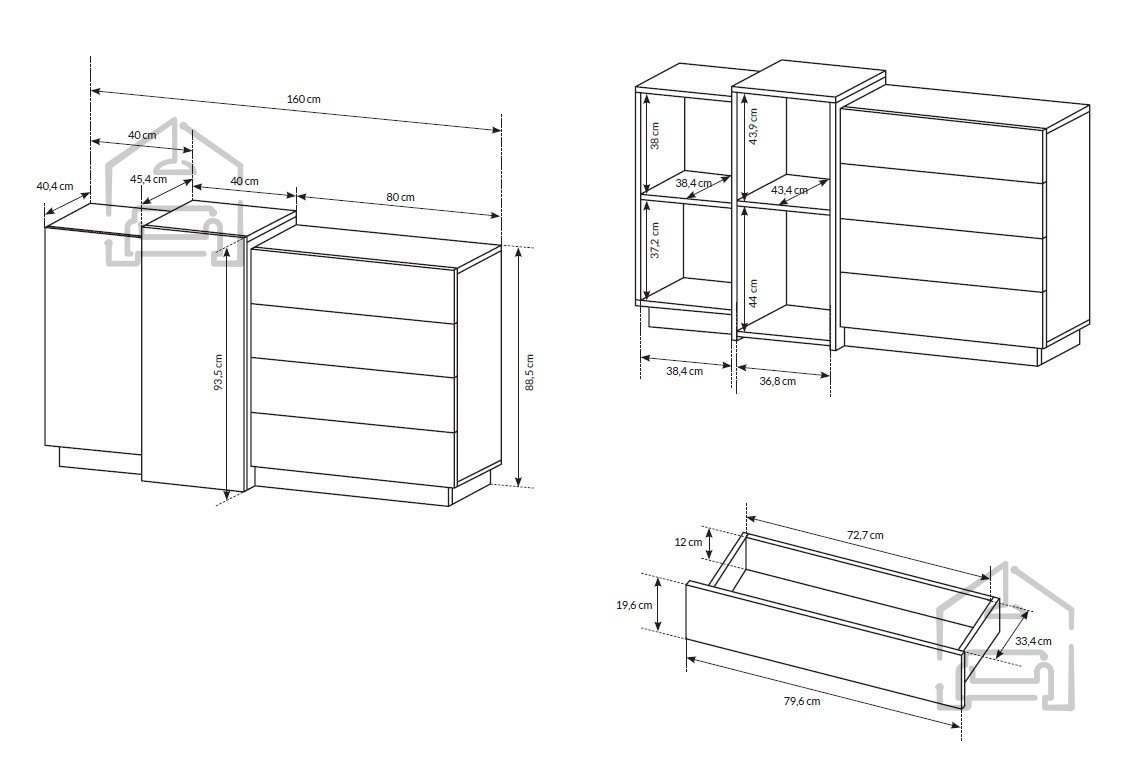 160 cm
40 cm
40,4 cm
45,4 cm
40 cm
80 cm
93,5 cm
88,5 cm

38 cm
43,9 cm
38,4 cm
43,4 cm
37,2 cm
44 cm
38,4 cm
36,8 cm

72,7 cm
12 cm
19,6 cm
33,4 cm
79,6 cm