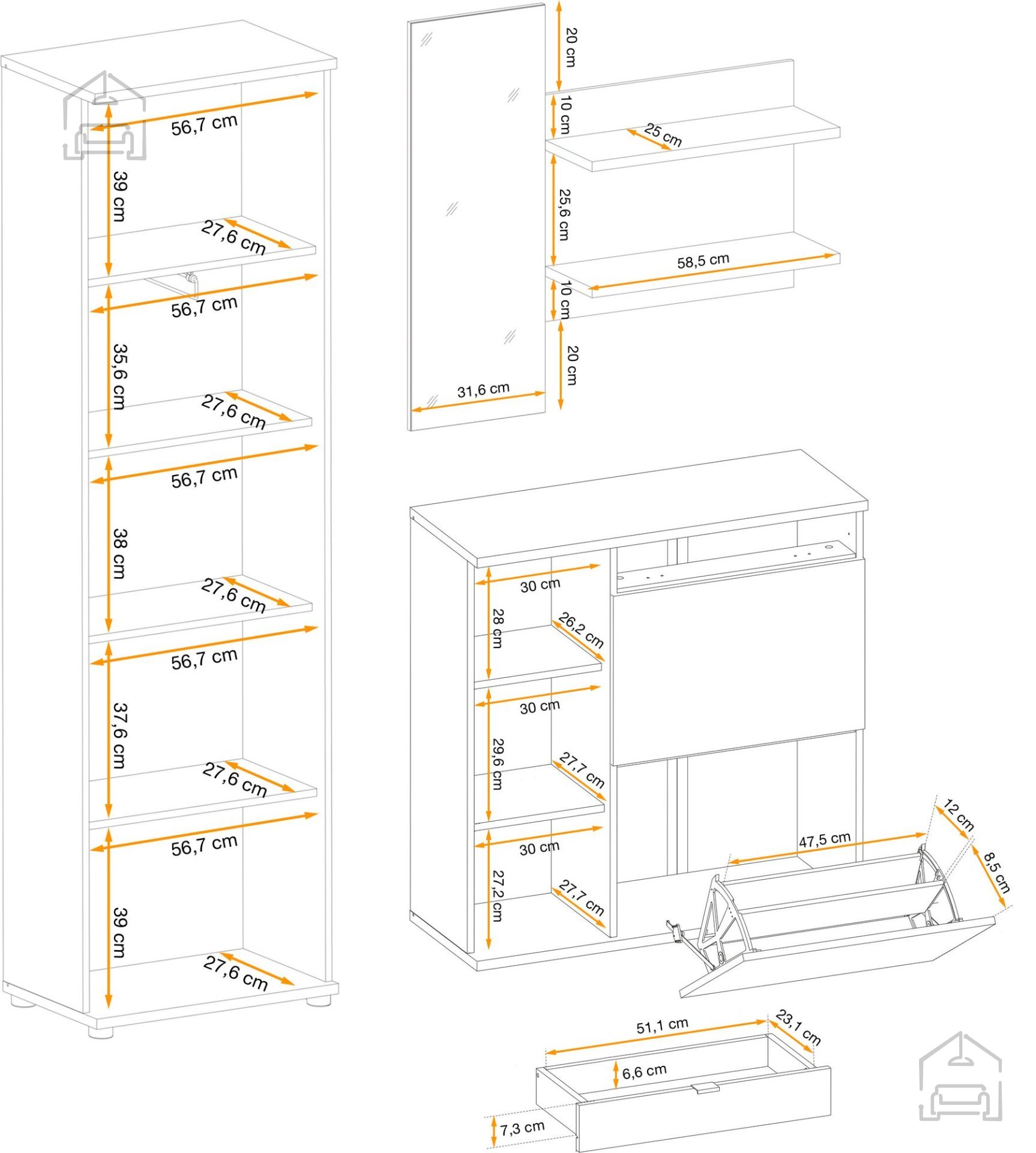 56,7 cm
39 cm
27,6 cm
56,7 cm
35,6 cm
27,6 cm
56,7 cm
38 cm
27,6 cm
56,7 cm
37,6 cm
27,6 cm
56,7 cm
39 cm
27,6 cm

20 cm
10 cm
25 cm
25,6 cm
58,5 cm
10 cm
20 cm
31,6 cm

30 cm
28 cm
26,2 cm
30 cm
29,6 cm
27,7 cm
30 cm
27,2 cm
27,7 cm
47,5 cm
12 cm
8,5 cm

51,1 cm
23,1 cm
6,6 cm
7,3 cm