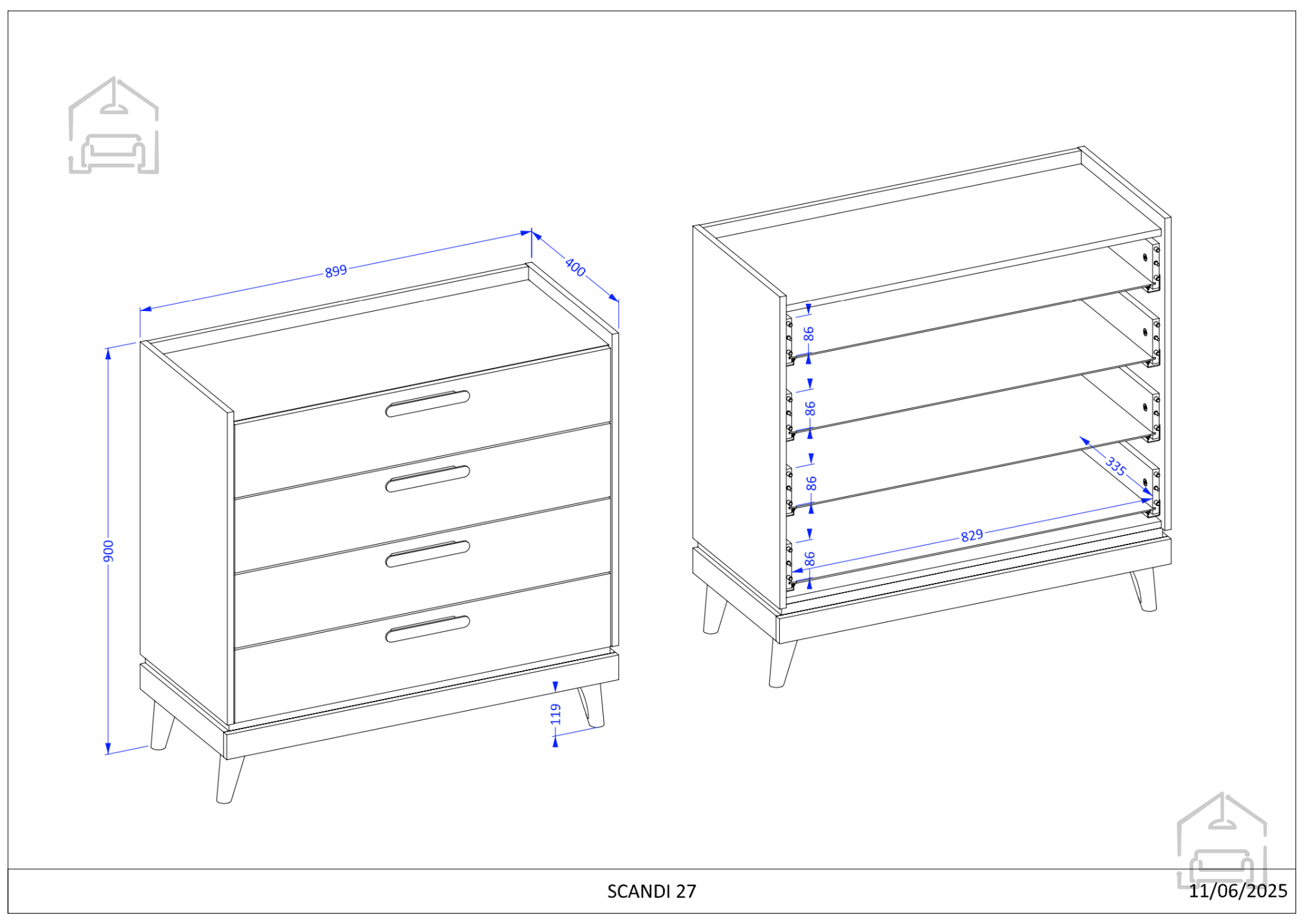 899

400

900

119

86

86

86

86

335

829

SCANDI 27

11/06/2025