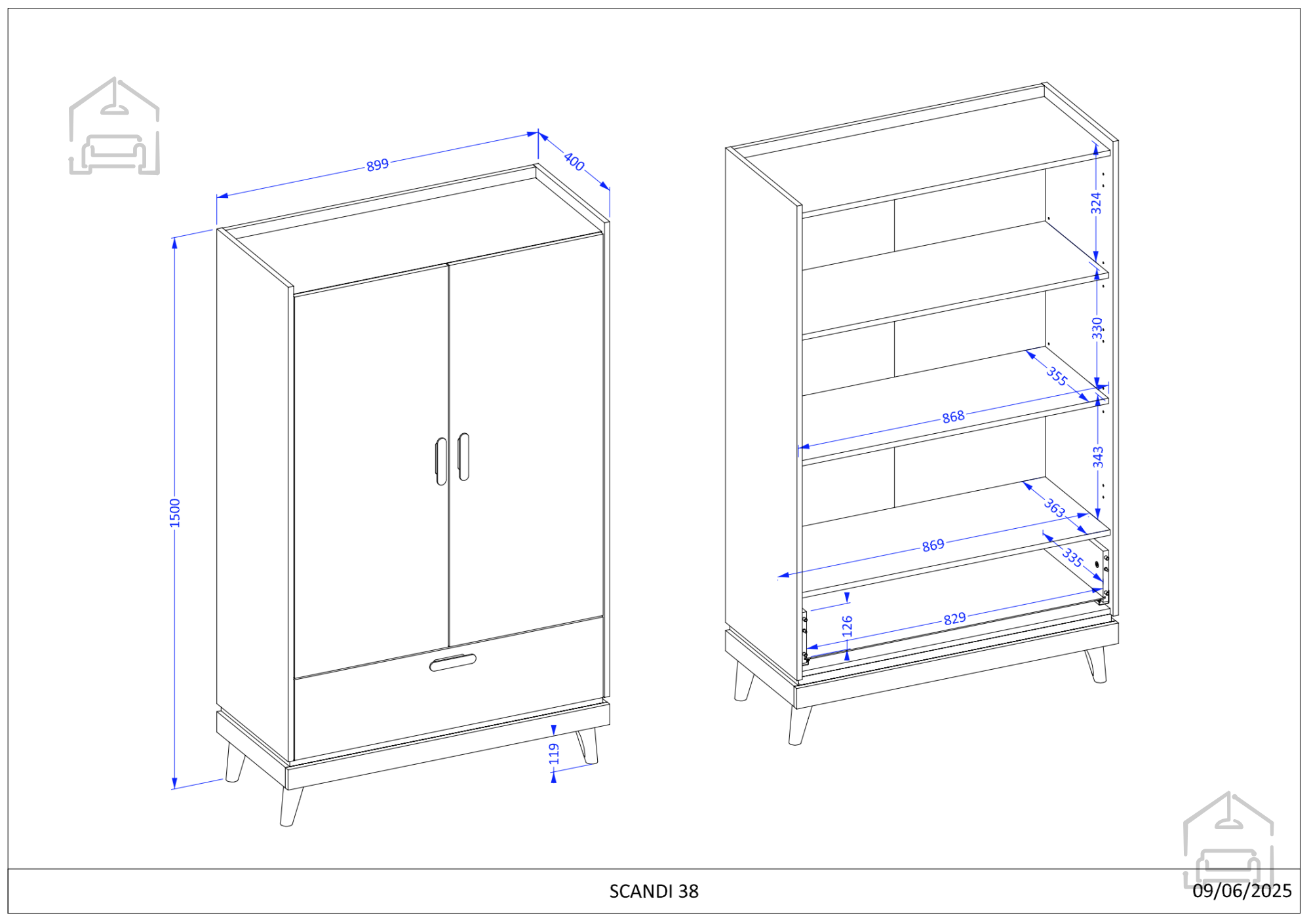 899
400
1500
119
324
330
355
868
343
363
869
335
126
829
SCANDI 38
09/06/2025