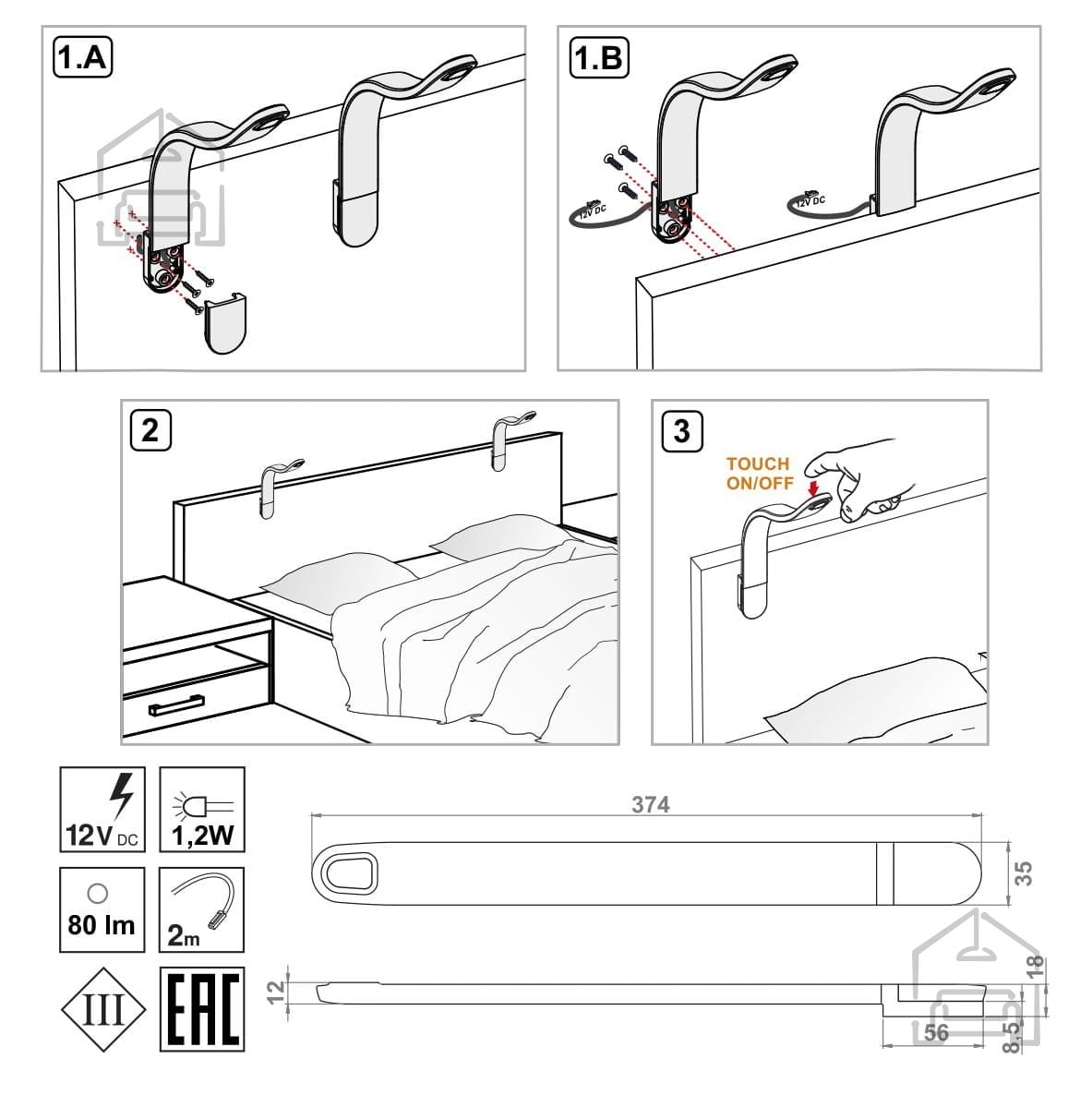 1.A

1.B

12V DC

12V DC

2

3

TOUCH ON/OFF

12V DC

1,2W

80 lm

2m

III

EAC

374

35

12

18

56

8,5