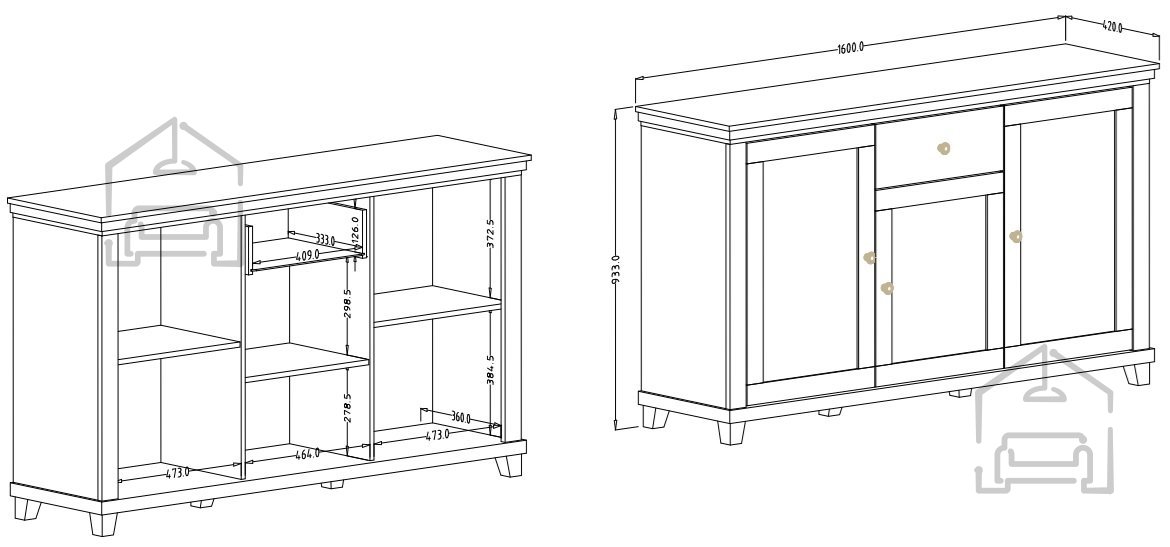 333.0
126.0
409.0
372.5
298.5
384.5
278.5
360.0
473.0
464.0
473.0
1600.0
420.0
933.0