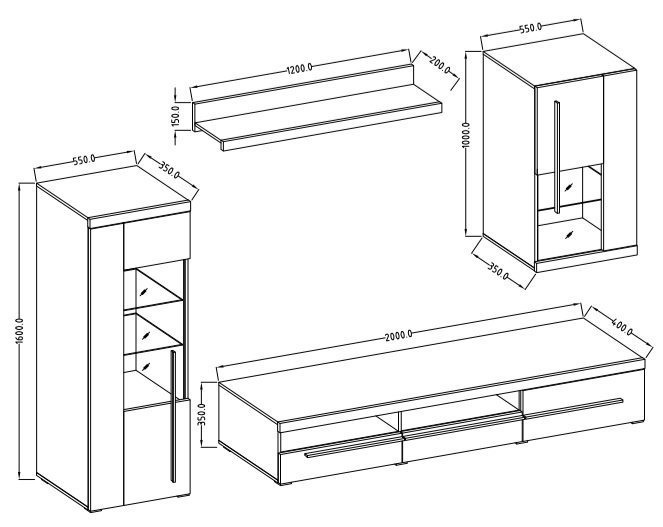 1200.0
200.0
150.0
550.0
1000.0
350.0
550.0
350.0
1600.0
2000.0
400.0
350.0