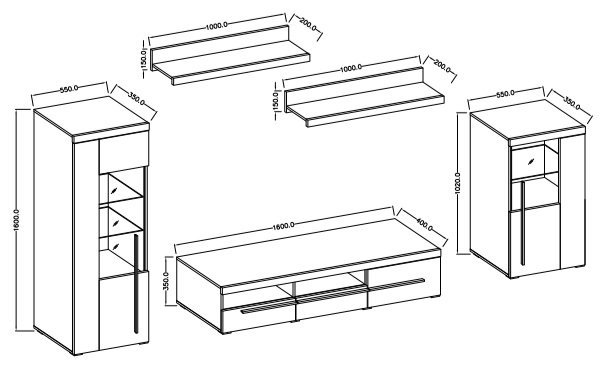 1000.0
200.0
150.0
1000.0
200.0
150.0
550.0
350.0
1600.0
550.0
350.0
1020.0
1600.0
400.0
350.0