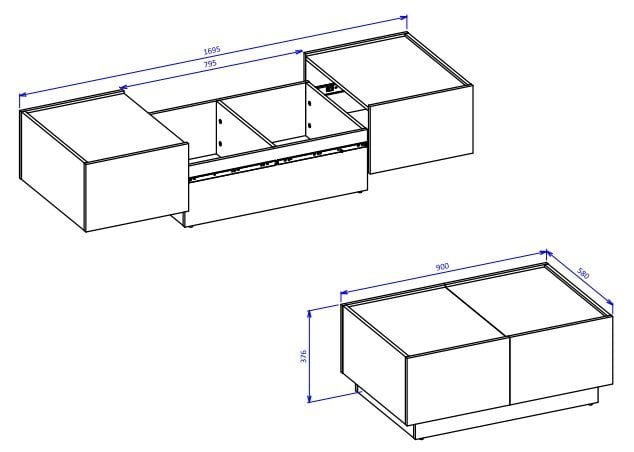 1695
795
900
580
376