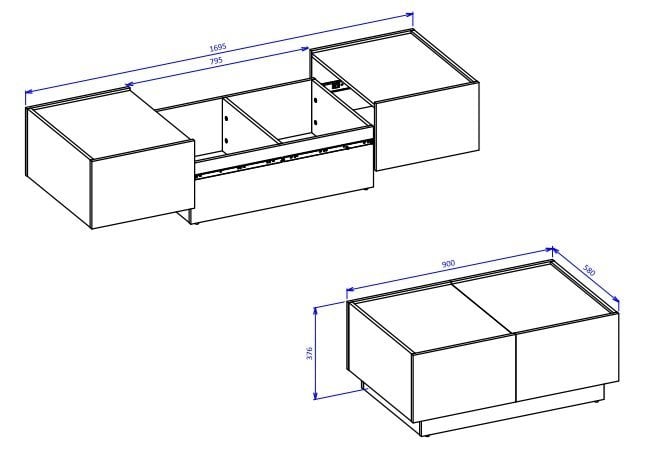 1695
795
900
580
376