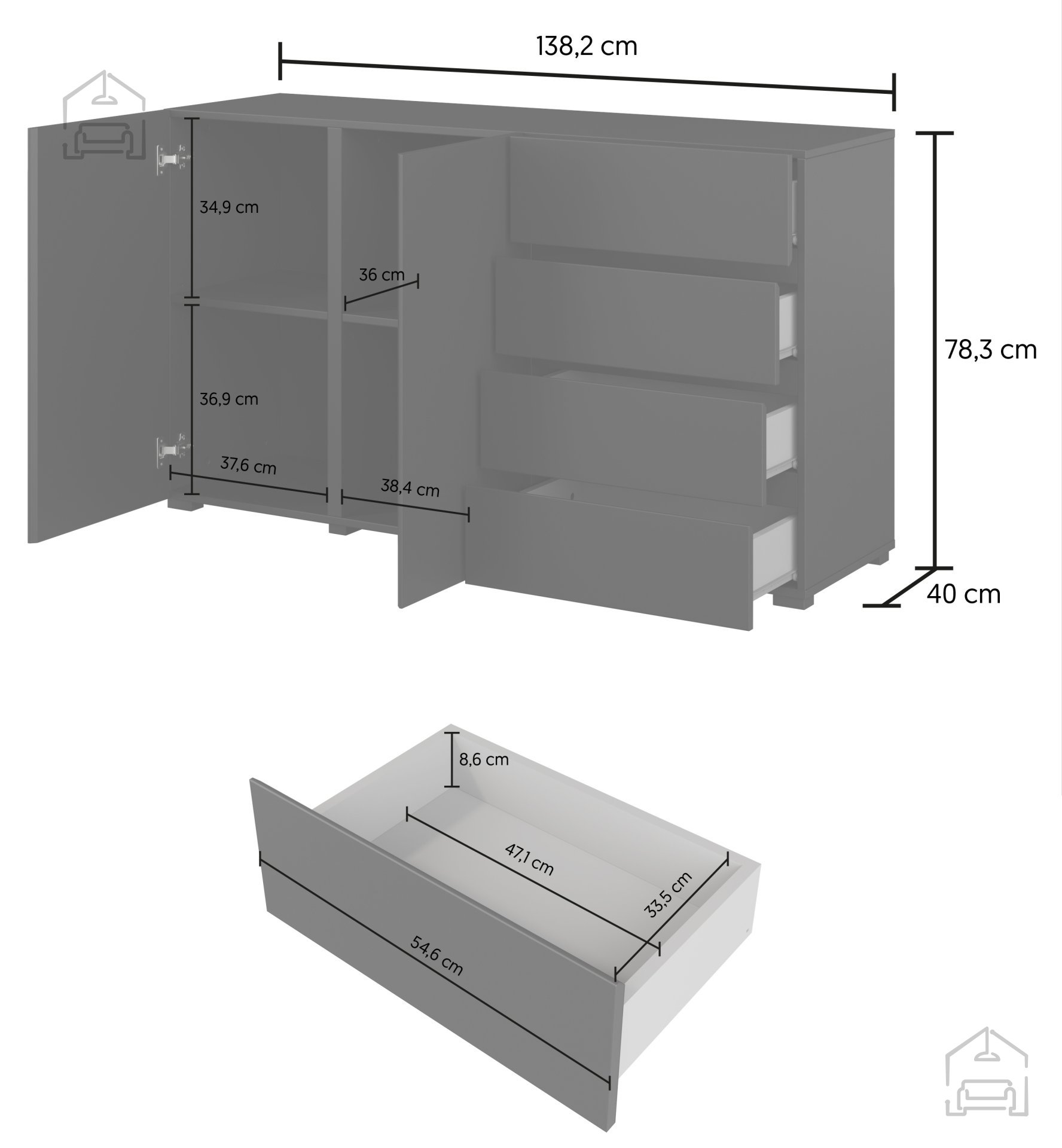 138,2 cm

34,9 cm

36 cm

78,3 cm

36,9 cm

37,6 cm

38,4 cm

40 cm

8,6 cm

47,1 cm

33,5 cm

54,6 cm