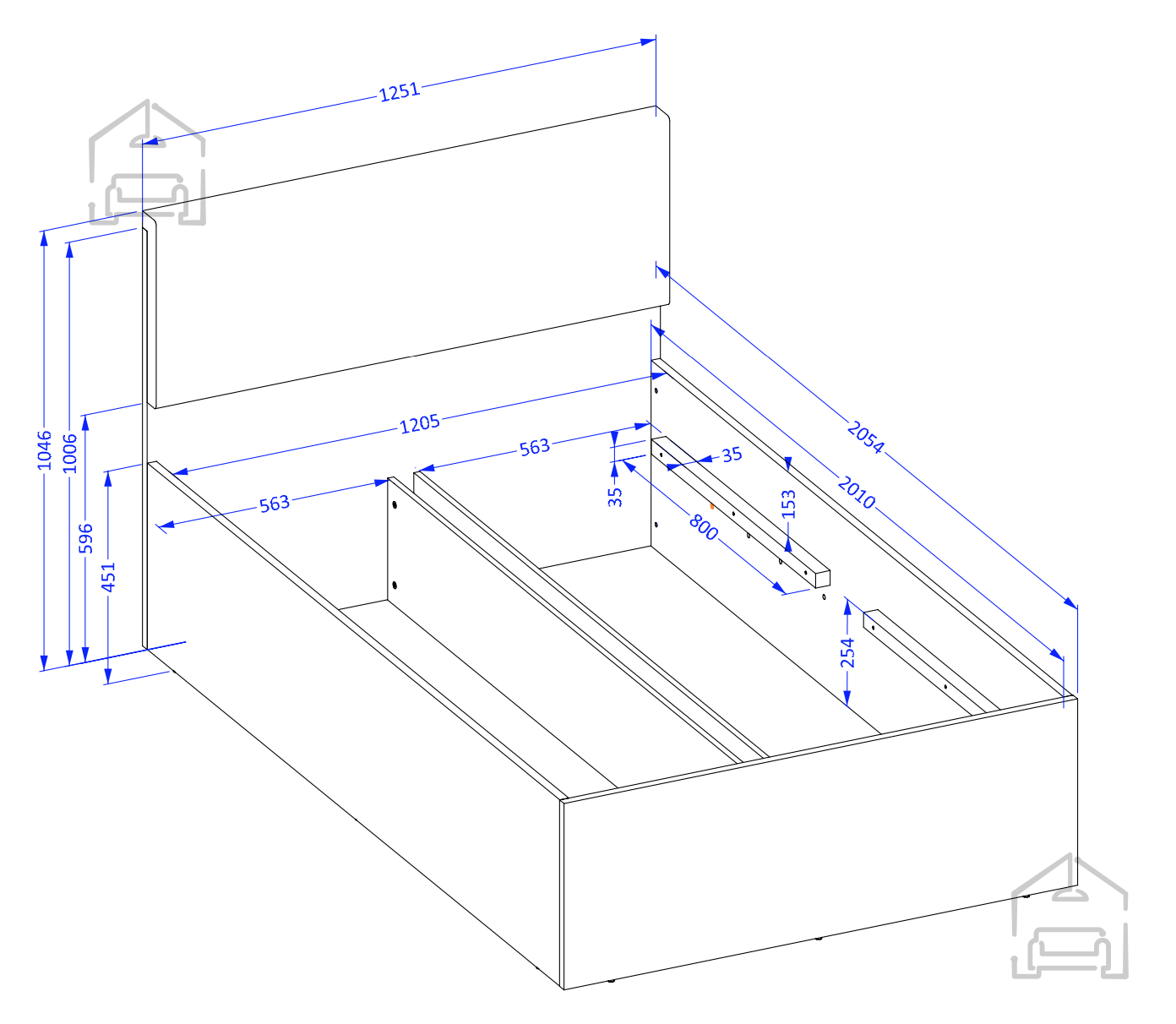 1251
1046
1006
596
451
1205
563
563
35
35
800
153
2054
2010
254