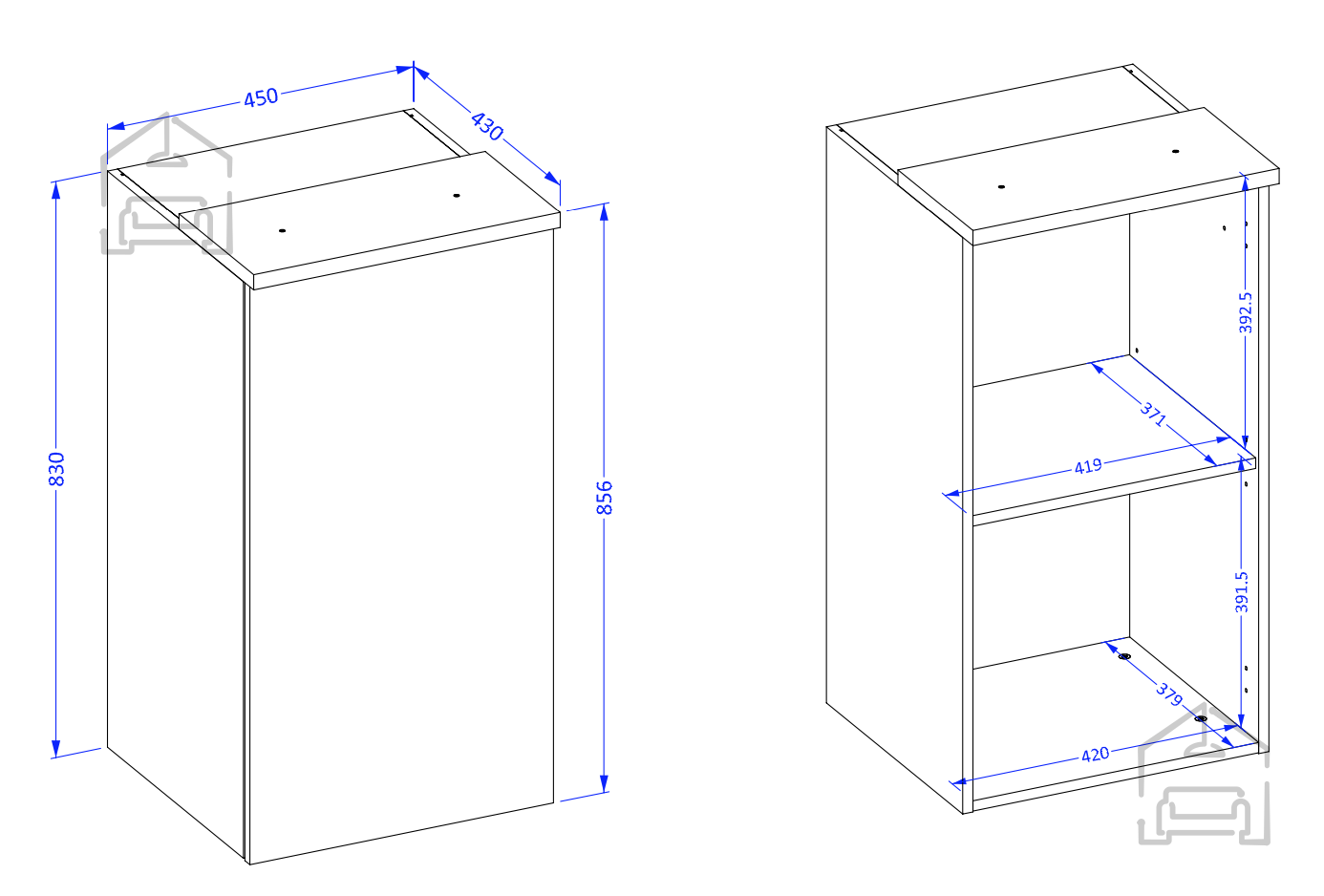 450
430
830
856
392.5
371
419
391.5
379
420