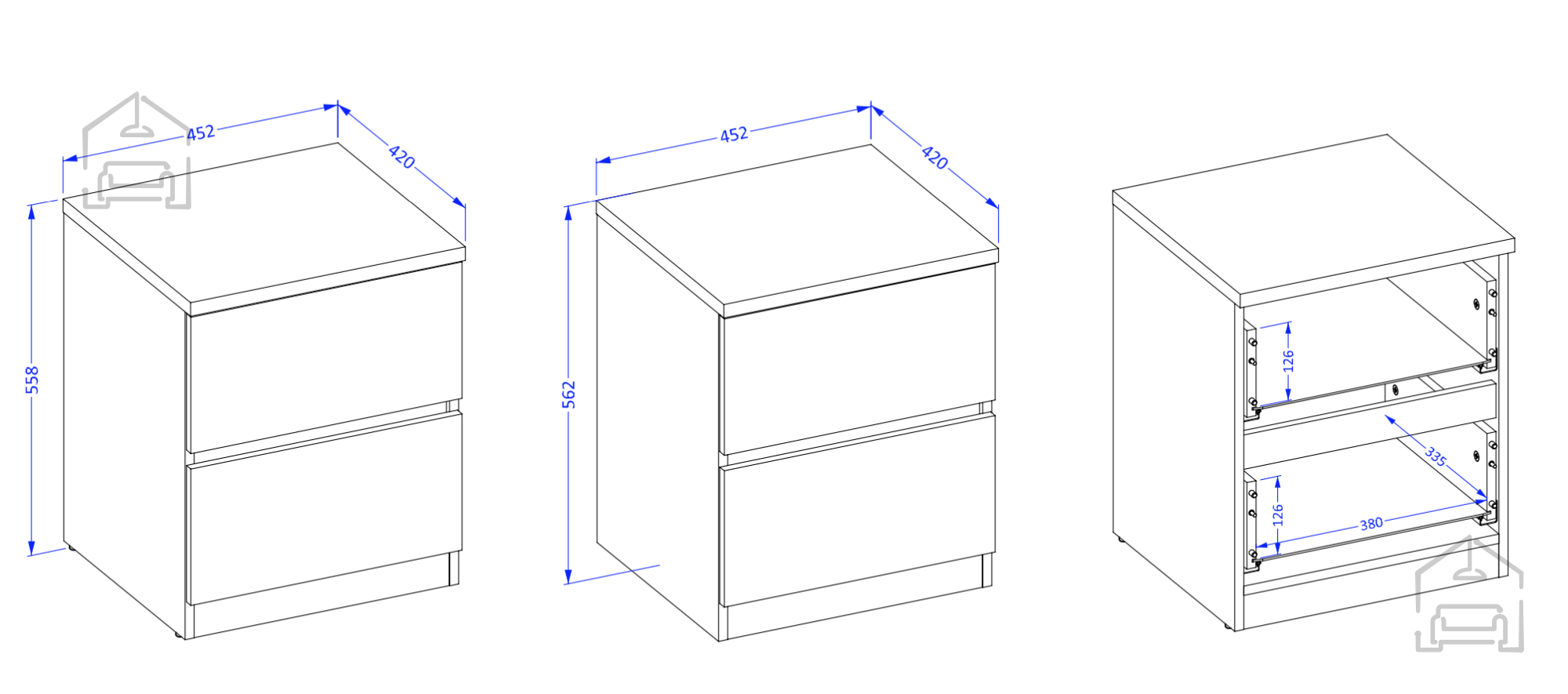 452
420
558
452
420
562
126
335
126
380