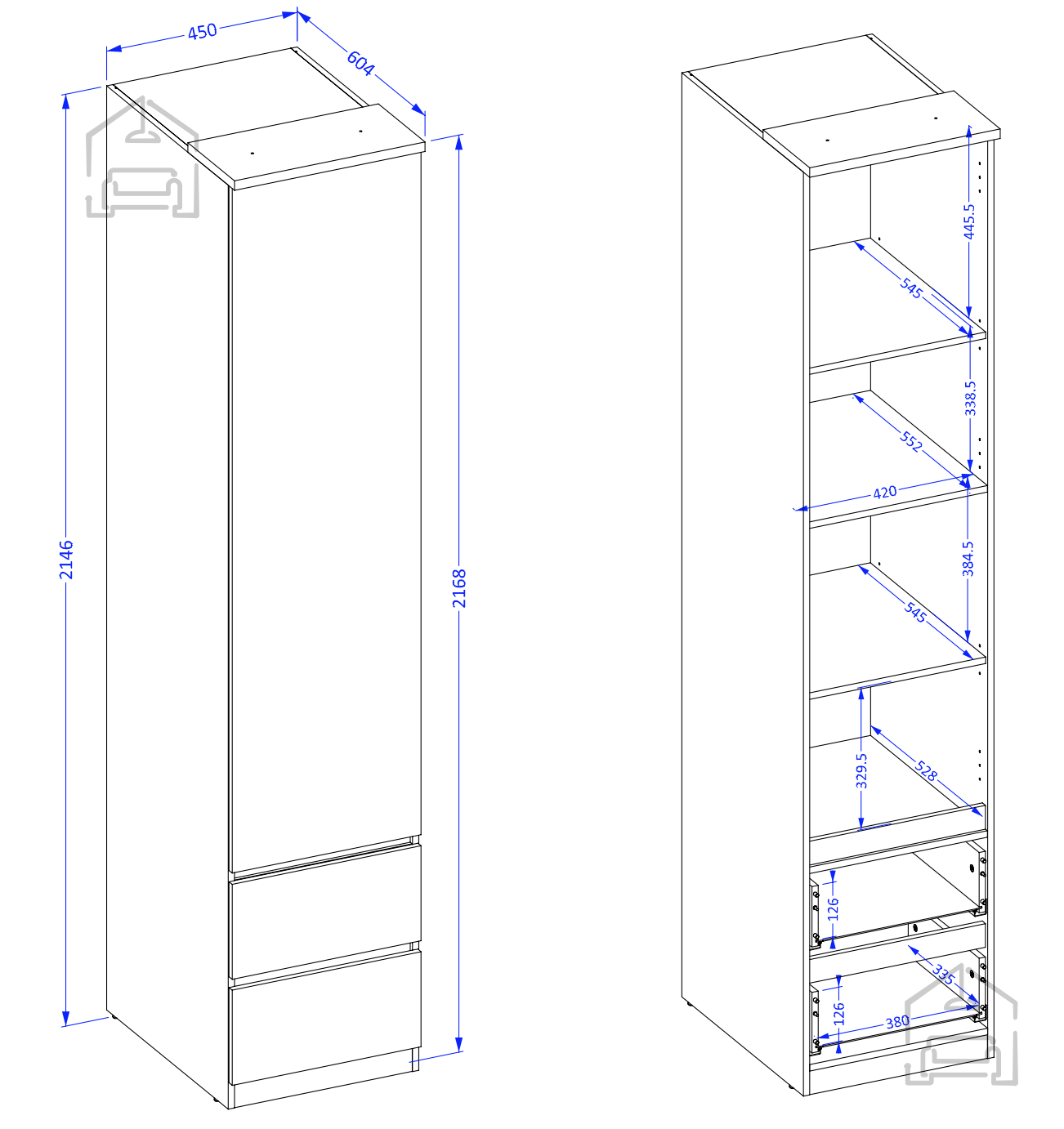 450
604
2146
2168
445.5
545
338.5
552
420
384.5
545
329.5
528
126
335
126
380