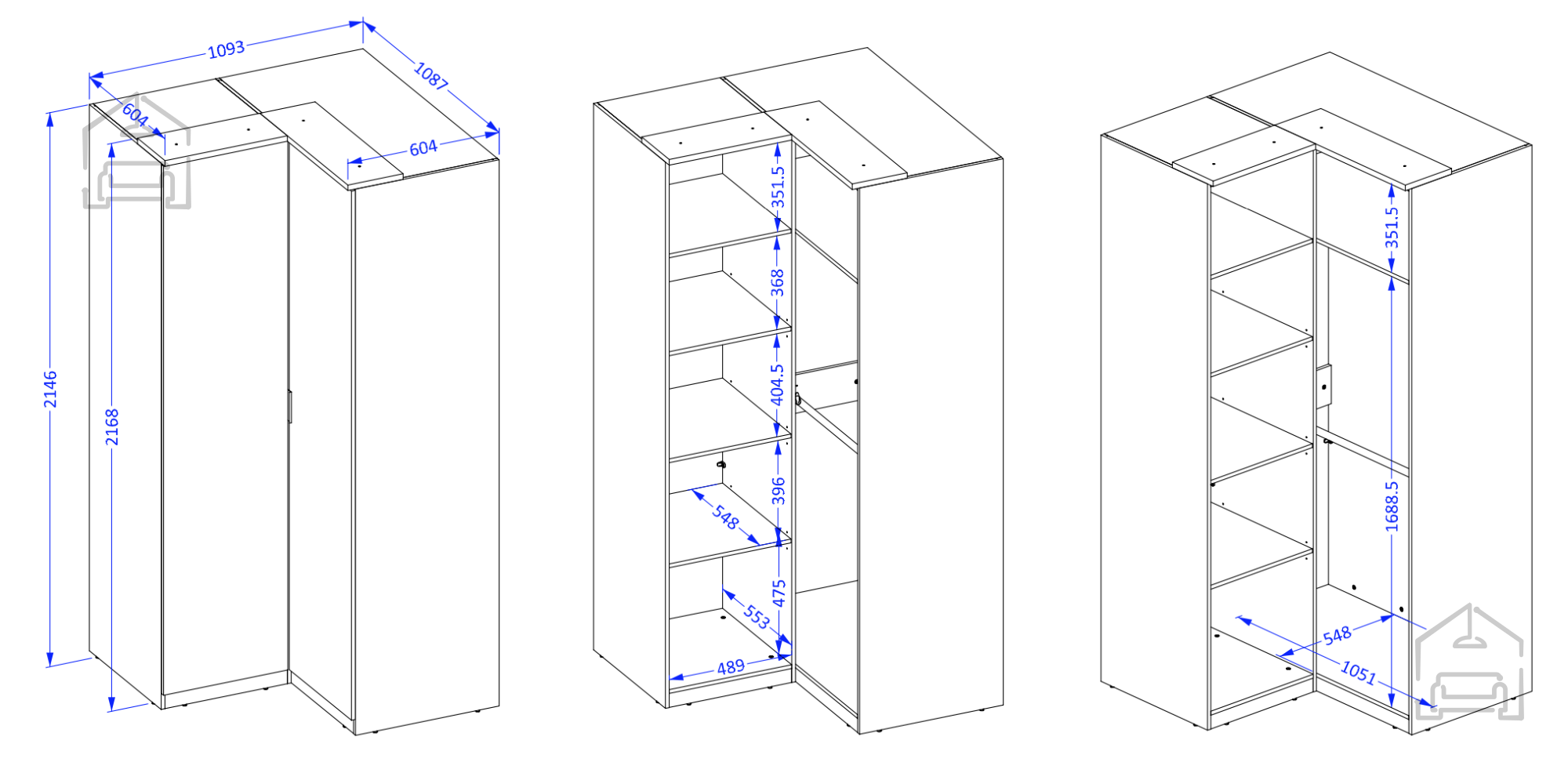 1093
1087
604
604
2146
2168
351.5
368
404.5
396
548
475
553
489
351.5
1688.5
548
1051