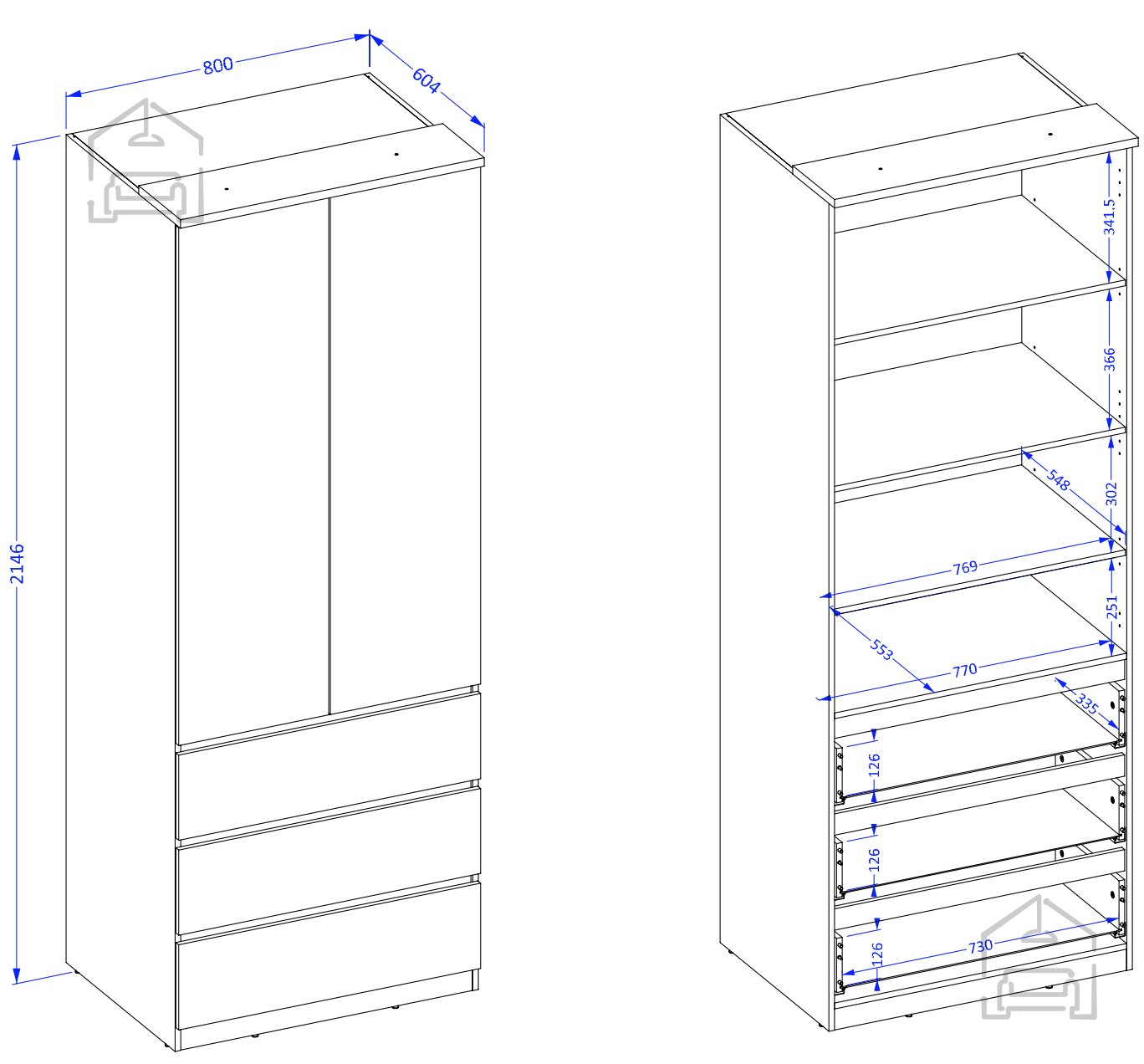 800
604
2146
341.5
366
548
302
769
251
553
770
335
126
126
126
730