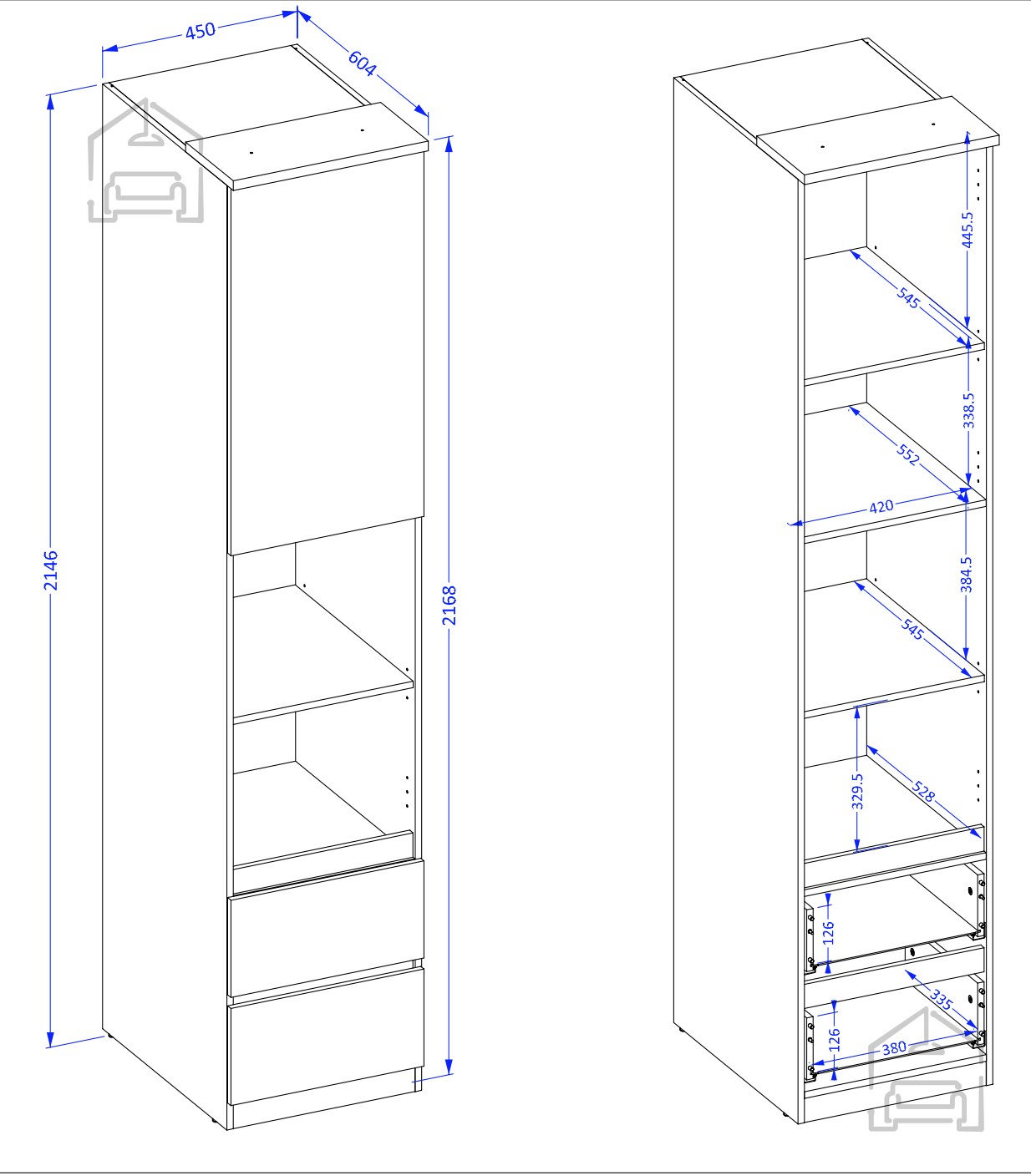 450
604
2146
2168
445.5
545
338.5
552
420
384.5
545
329.5
528
126
335
126
380