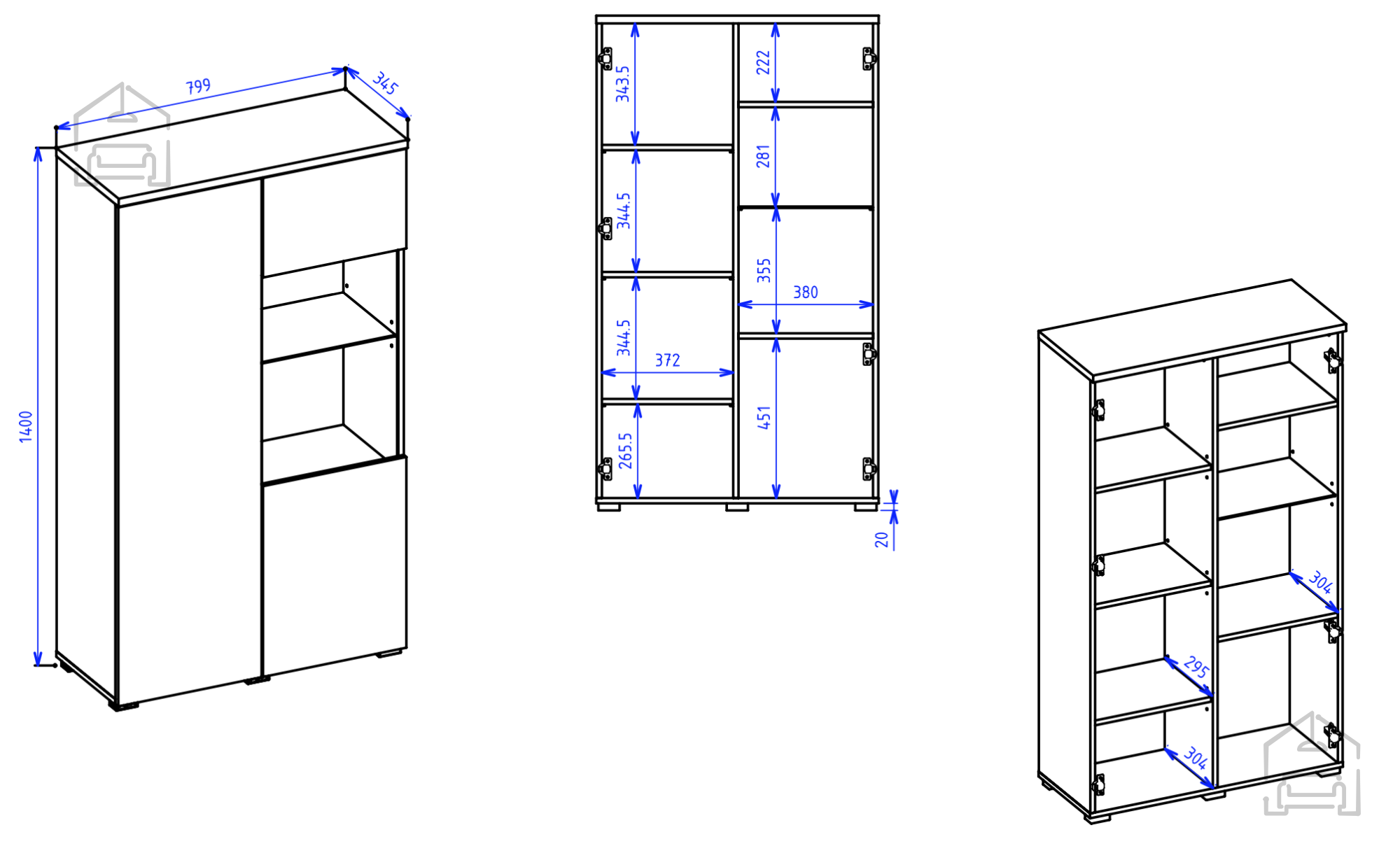 799
345
1400
343.5
344.5
344.5
372
265.5
222
281
355
380
451
20
304
295
304