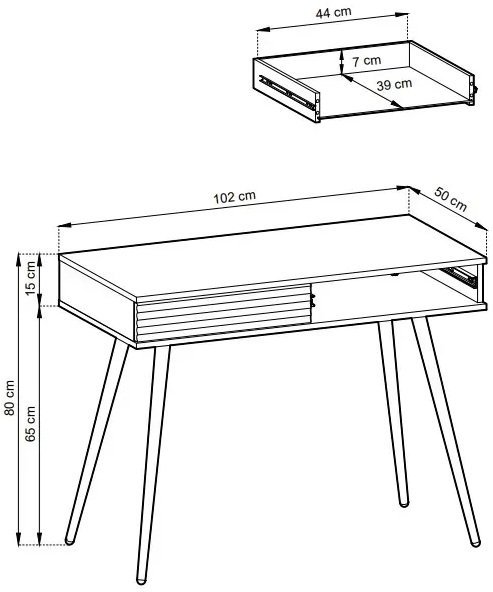 44 cm
7 cm
39 cm
102 cm
50 cm
15 cm
80 cm
65 cm