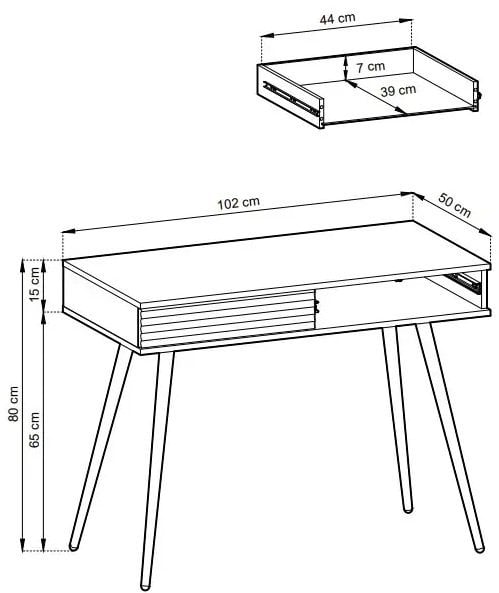 44 cm
7 cm
39 cm
102 cm
50 cm
15 cm
80 cm
65 cm