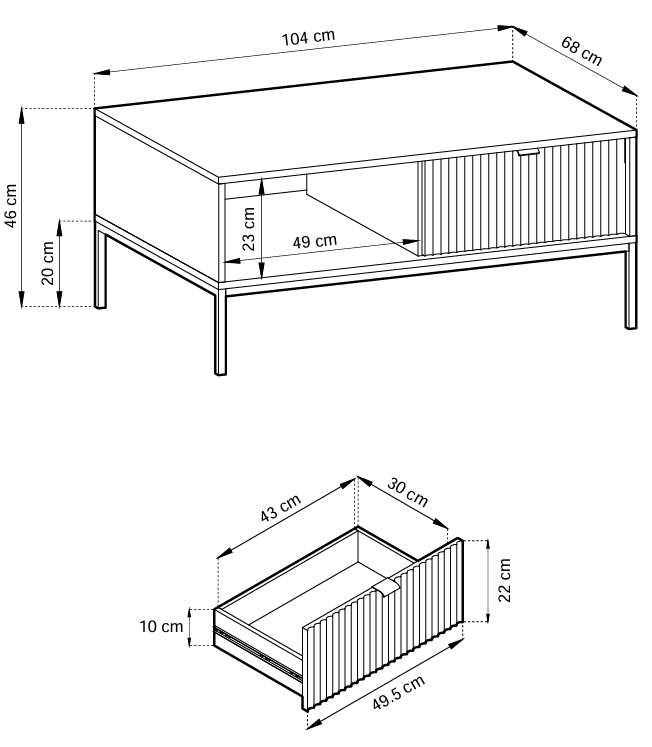 104 cm

68 cm

46 cm

20 cm

23 cm

49 cm

43 cm

30 cm

22 cm

10 cm

49.5 cm