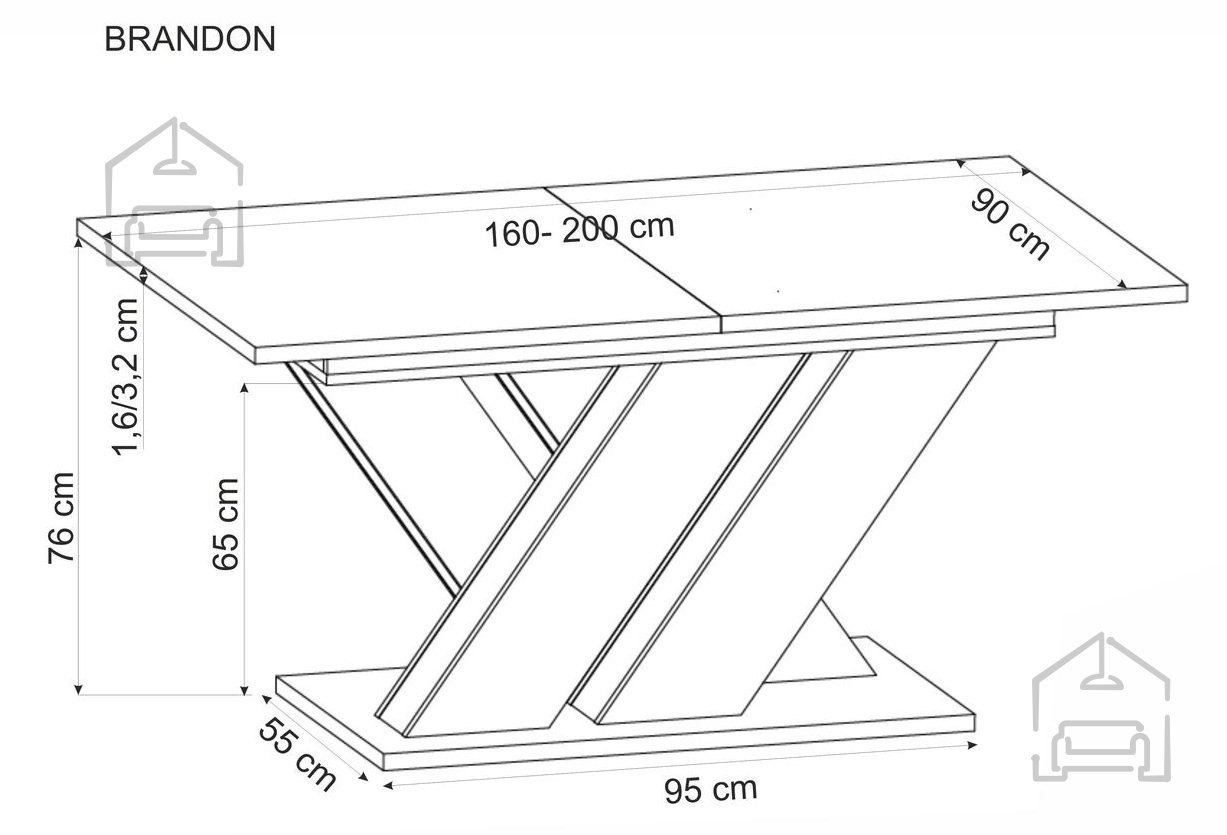 BRANDON

160- 200 cm

90 cm

1,6/3,2 cm

76 cm

65 cm

55 cm

95 cm