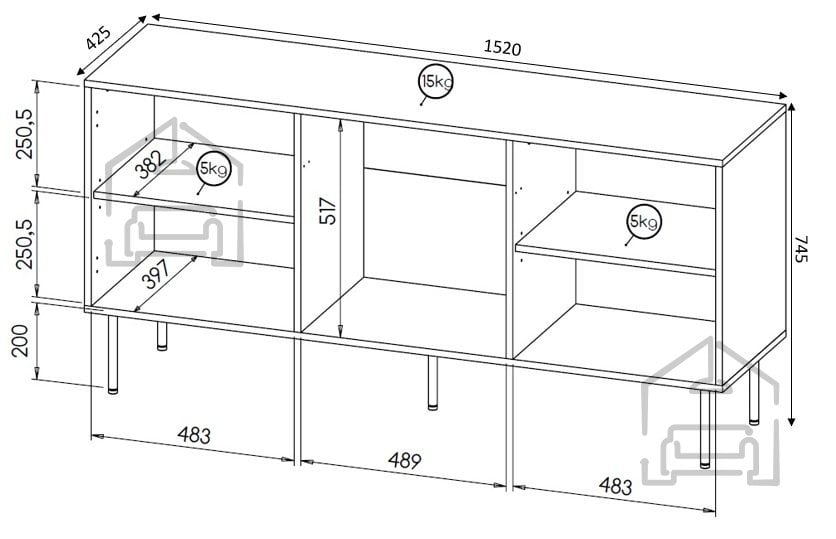 425
1520
15kg
250,5
382
5kg
517
5kg
745
250,5
397
200
483
489
483