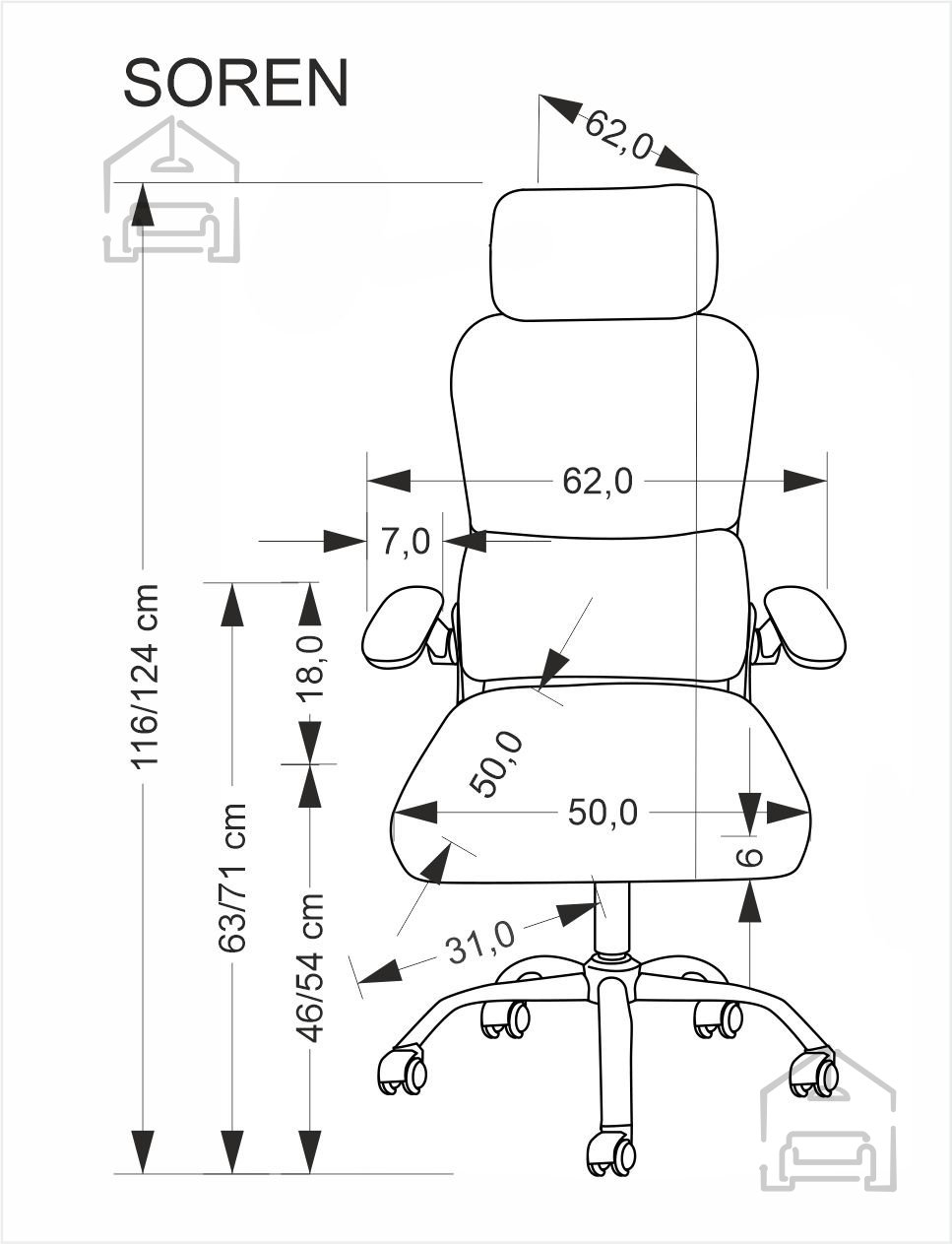 SOREN

62,0

62,0

7,0

116/124 cm

63/71 cm

18,0

46/54 cm

50,0

50,0

6

31,0