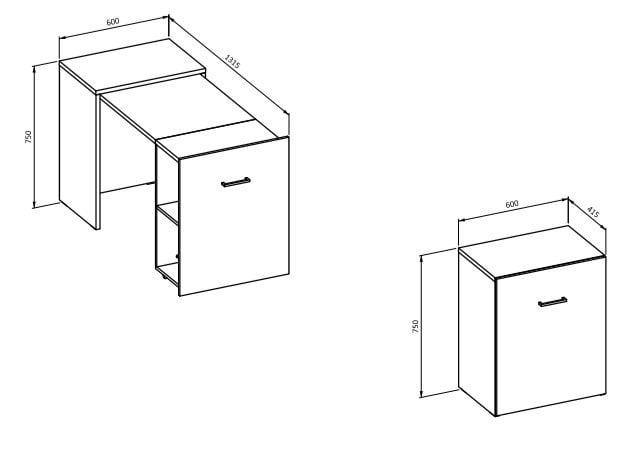 600
1315
750
600
415
750