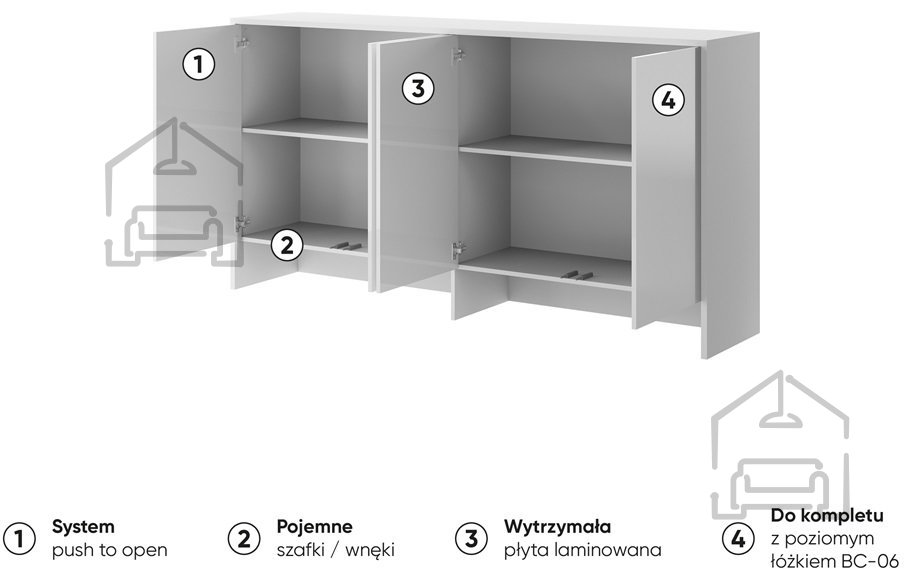 1

3

4

2

1 System
push to open

2 Pojemne
szafki / wnęki

3 Wytrzymała
płyta laminowana

4 Do kompletu
z poziomym
łóżkiem BC-06