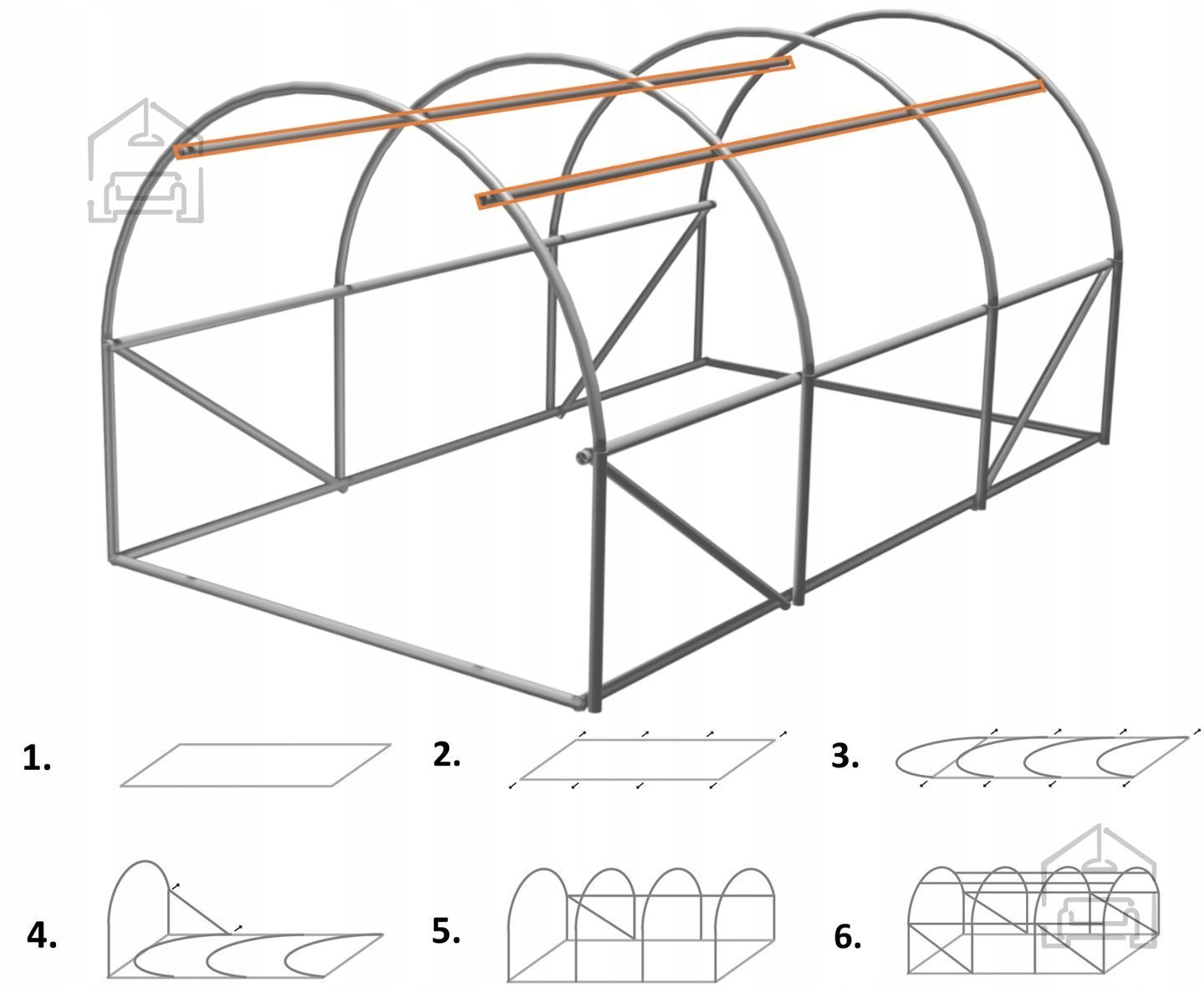 1.

2.

3.

4.

5.

6.