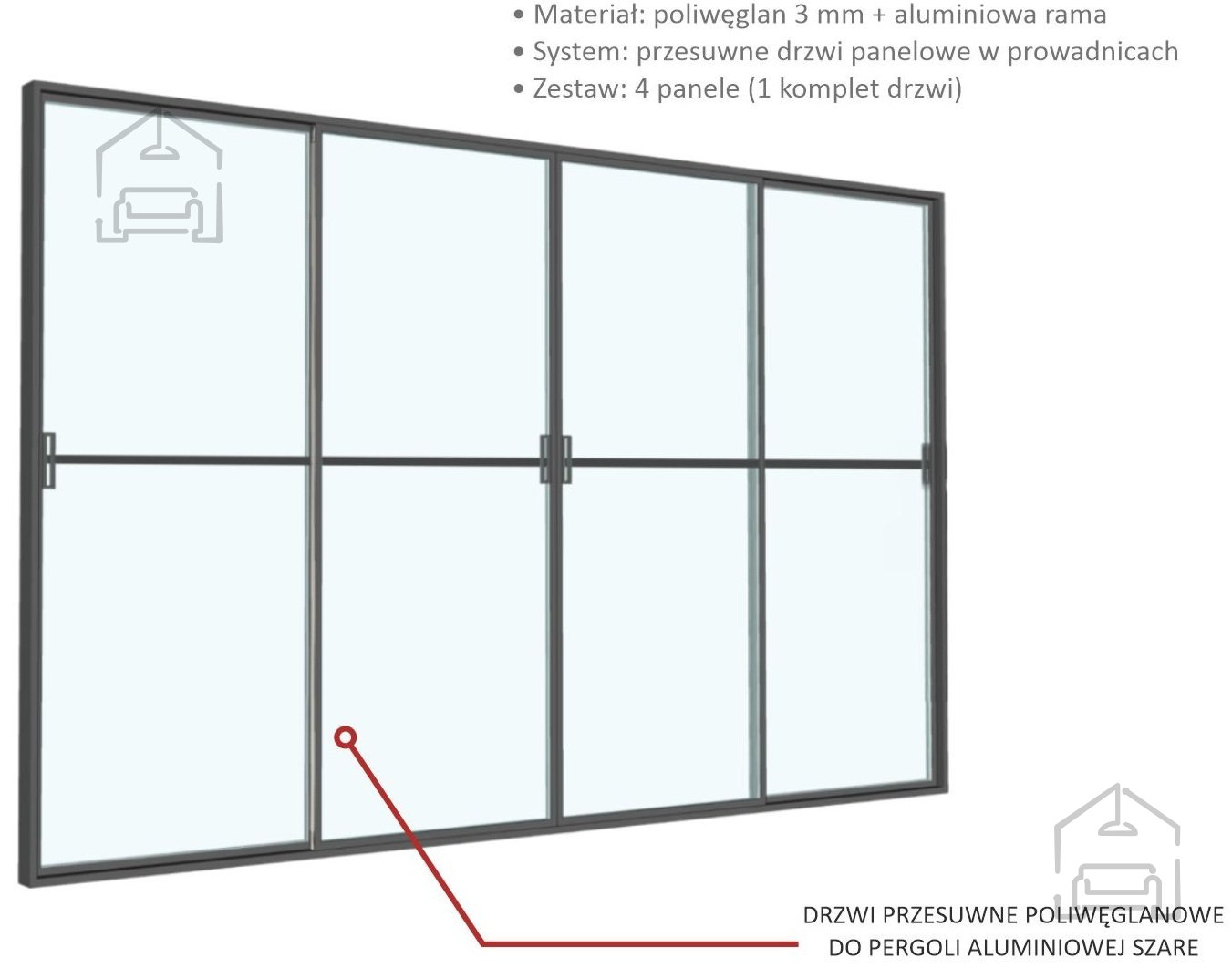 • Materiał: poliwęglan 3 mm + aluminiowa rama
• System: przesuwne drzwi panelowe w prowadnicach
• Zestaw: 4 panele (1 komplet drzwi)

DRZWI PRZESUWNE POLIWĘGLANOWE DO PERGOLI ALUMINIOWEJ SZARE