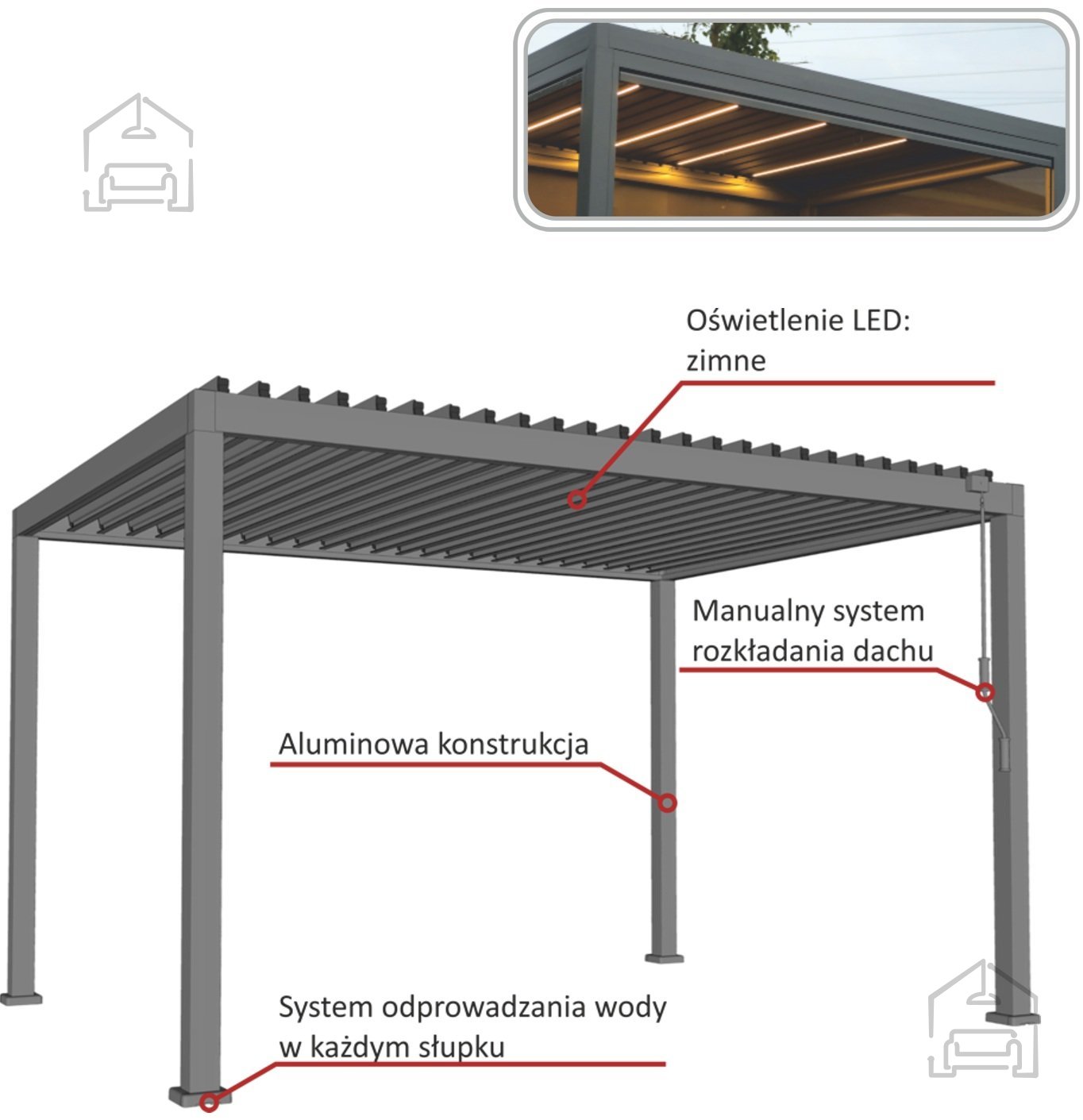 Oświetlenie LED:
zimne

Manualny system
rozkładania dachu

Aluminowa konstrukcja

System odprowadzania wody
w każdym słupku