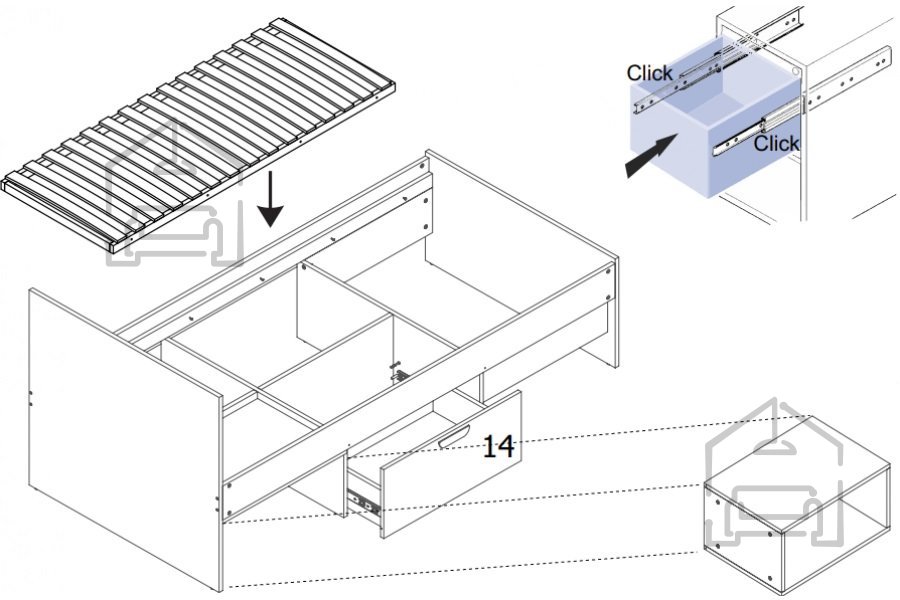 Click
Click
14