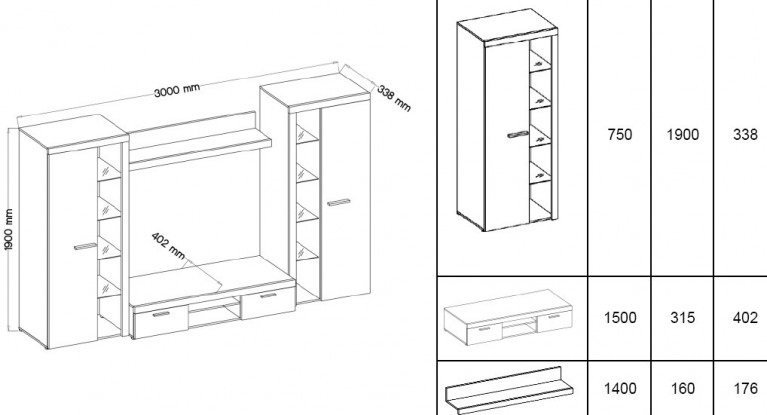 3000 mm

338 mm

1900 mm

402 mm

| | | | |
|---|---|---|---|
| | 750 | 1900 | 338 |
| | 1500 | 315 | 402 |
| | 1400 | 160 | 176 |