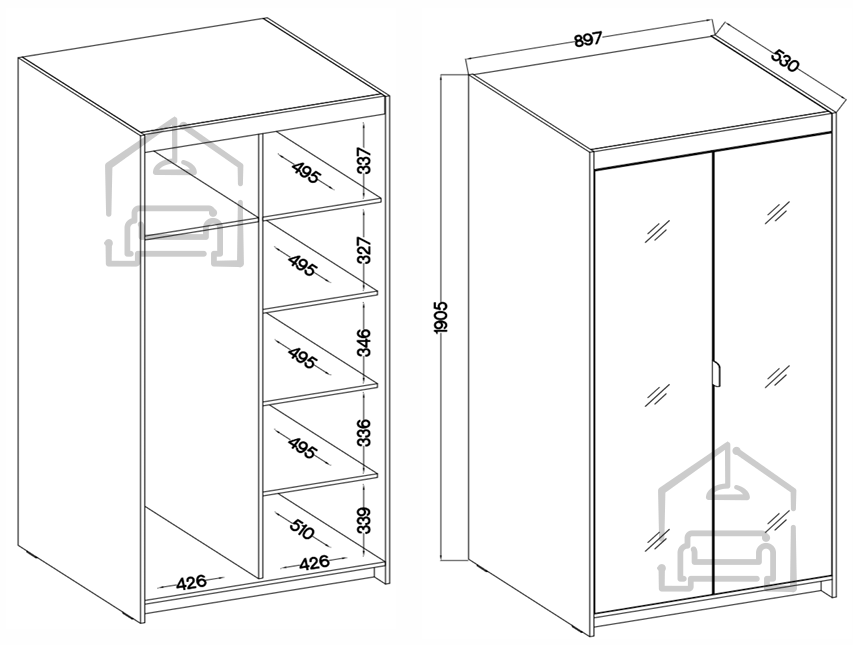 495
337
495
327
495
346
495
336
510
339
426
426
897
530
1905