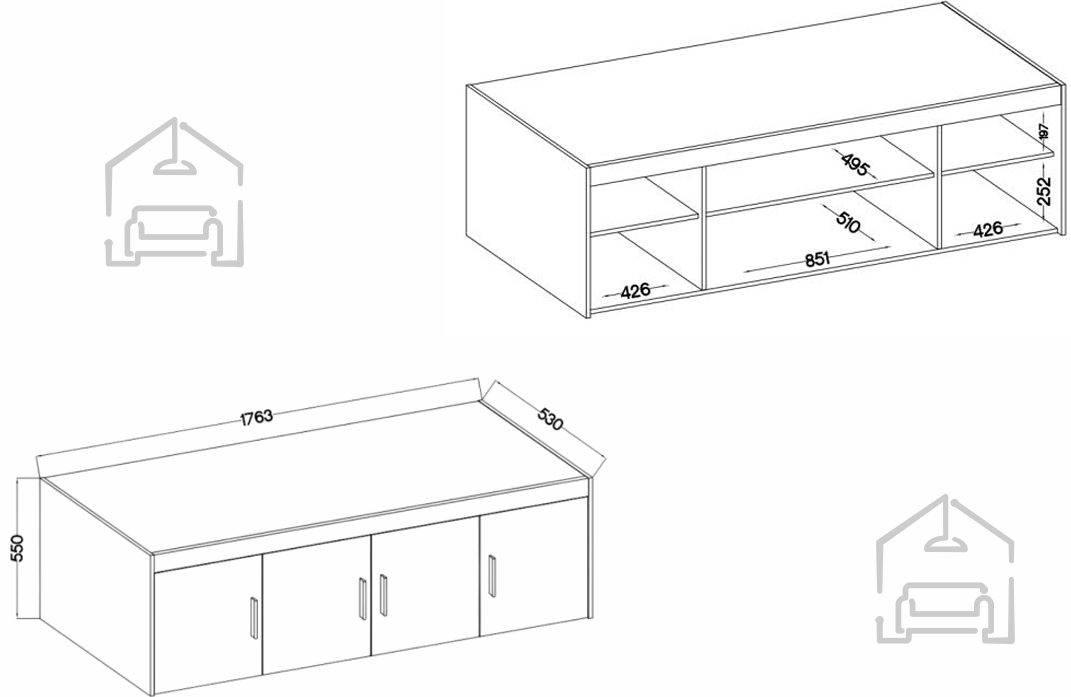 197
495
252
510
426
851
426
1763
530
550