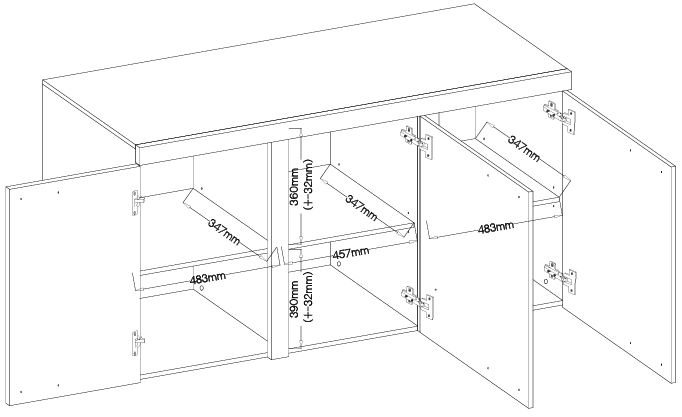 347mm
360mm (+-32mm)
347mm
347mm
483mm
457mm
483mm
390mm (+-32mm)