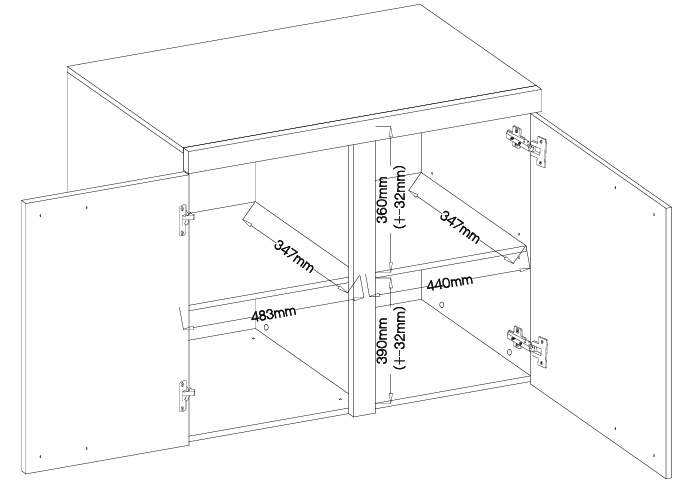 360mm (+-32mm)
347mm
347mm
440mm
483mm
390mm (+-32mm)