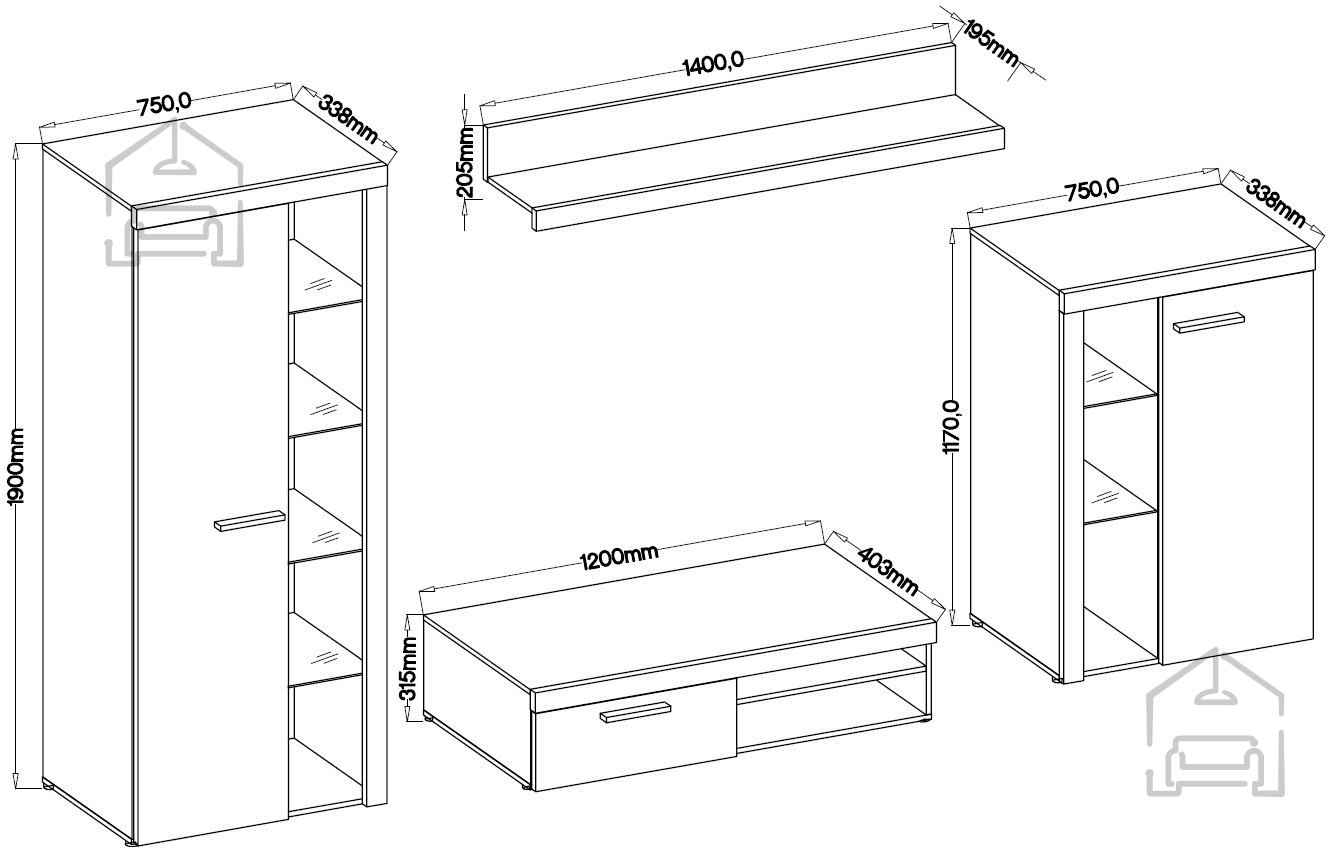 750,0
338mm
1900mm
1400,0
195mm
205mm
750,0
338mm
1170,0
1200mm
403mm
315mm