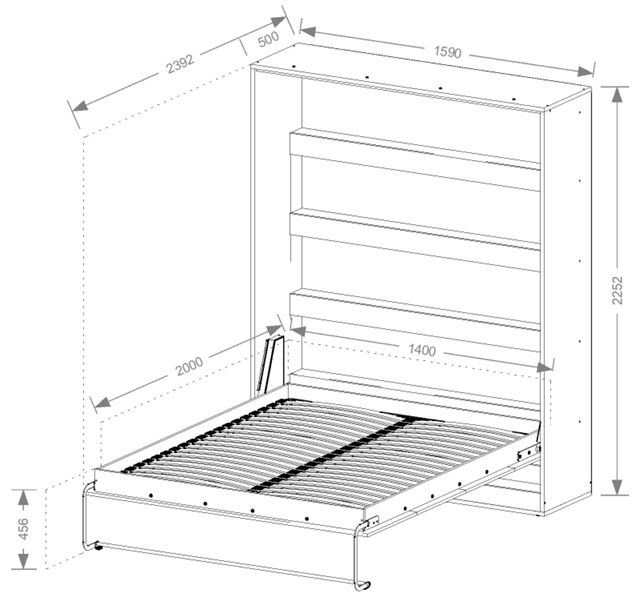 2392
500
1590
2252
2000
1400
456