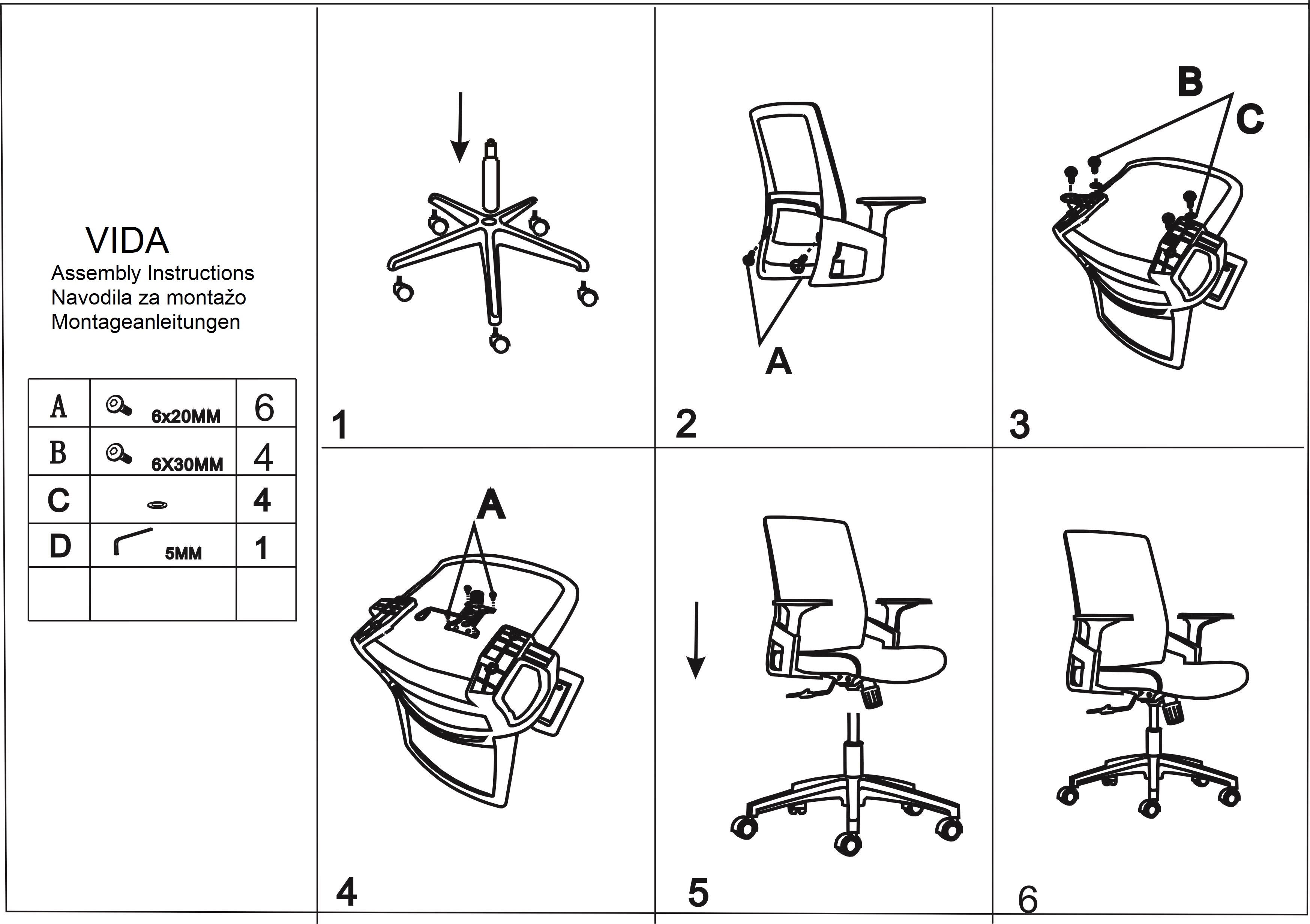 VIDA
Assembly Instructions
Navodila za montažo
Montageanleitungen

| A | 6x20MM | 6 |
|---|---|---|
| B | 6X30MM | 4 |
| C | | 4 |
| D | 5MM | 1 |
| | | |

1

A
2

B
C
3

A
4

5

6