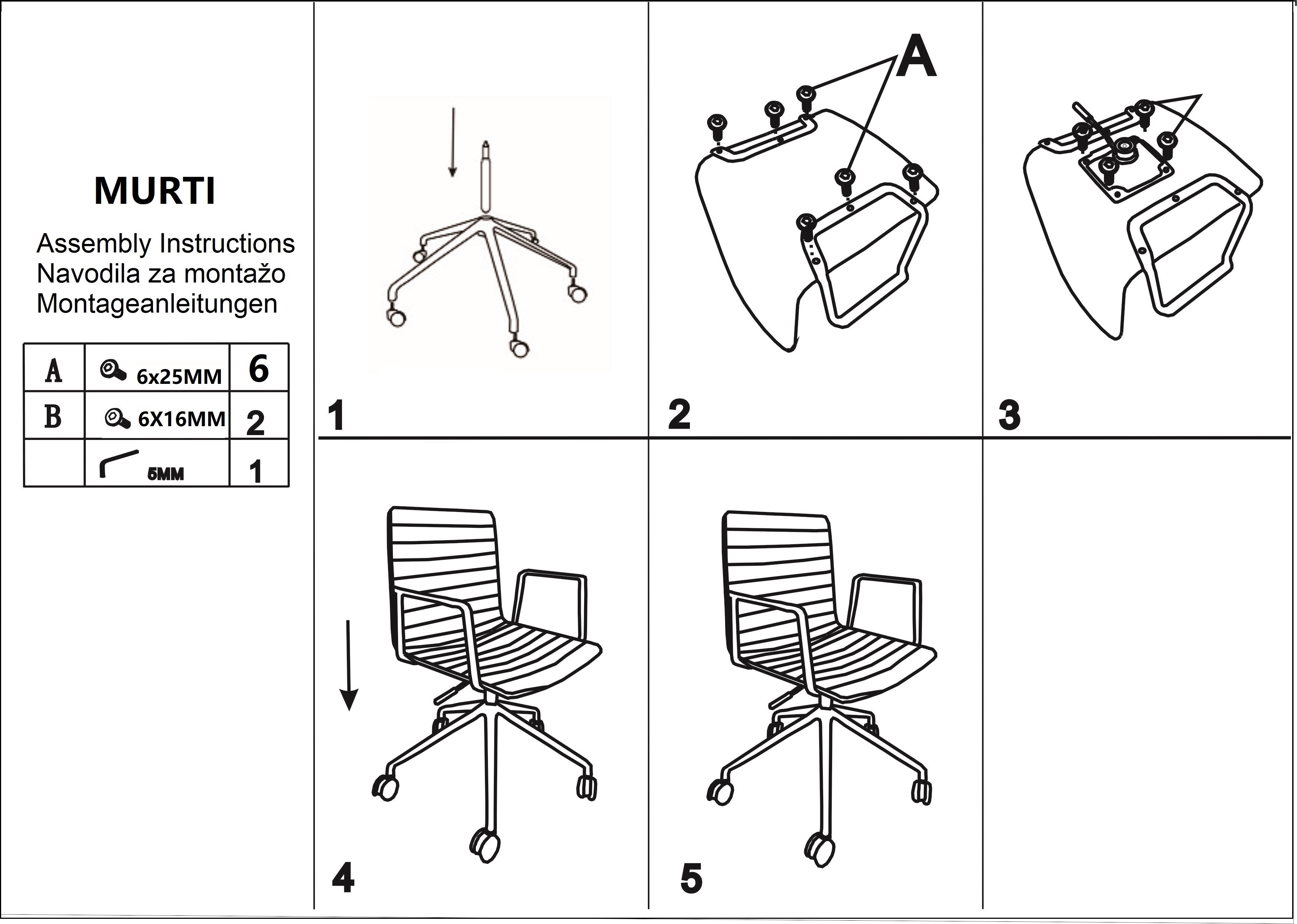 MURTI

Assembly Instructions
Navodila za montažo
Montageanleitungen

| A | 6x25MM | 6 |
|---|---|---|
| B | 6X16MM | 2 |
| | 5MM | 1 |

1

A

2

3

4

5