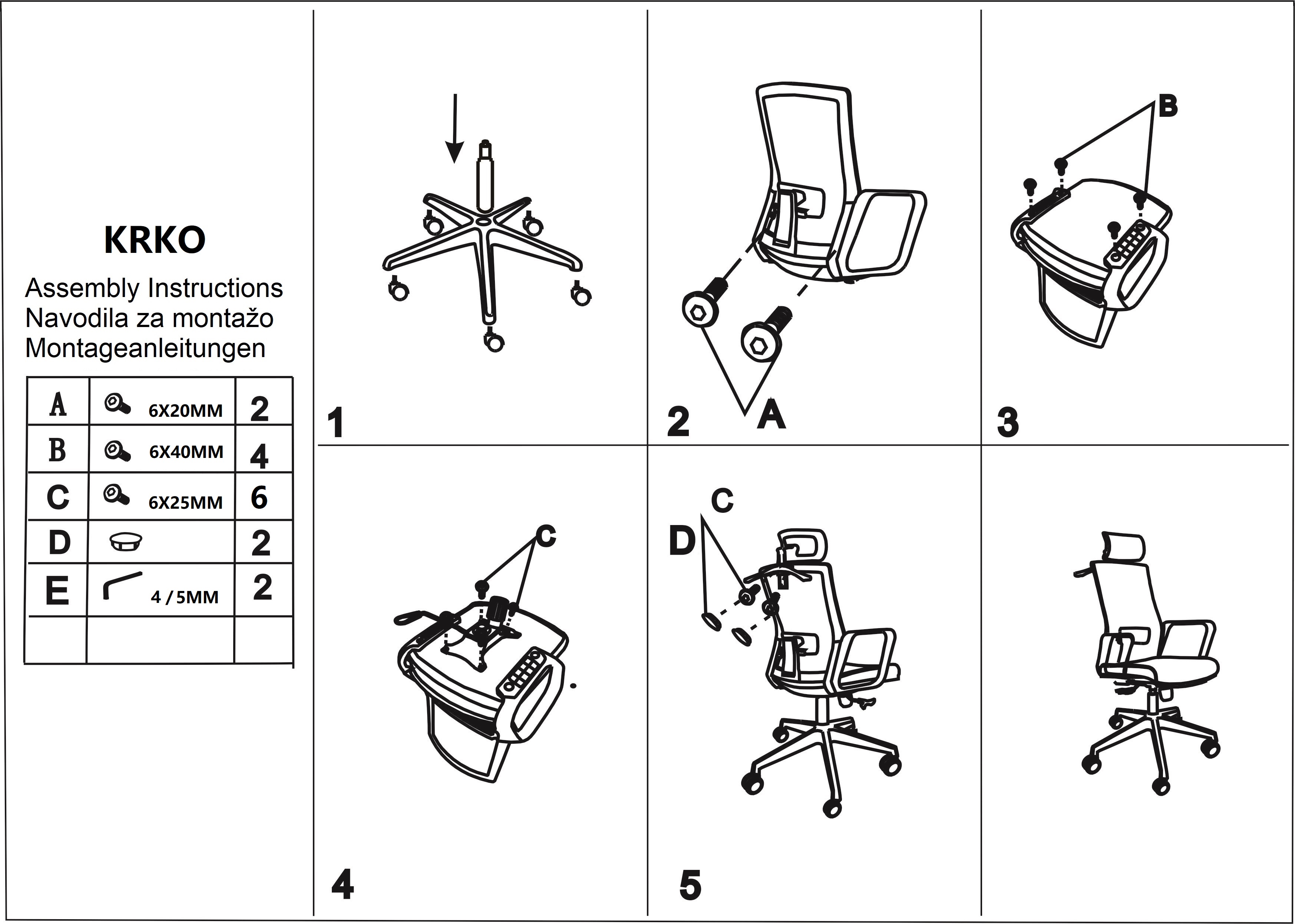 KRKO

Assembly Instructions
Navodila za montažo
Montageanleitungen

| A | 6X20MM | 2 |
|---|---|---|
| B | 6X40MM | 4 |
| C | 6X25MM | 6 |
| D | | 2 |
| E | 4 / 5MM | 2 |
| | | |

1

2

A

B

3

C

4

C

D

5