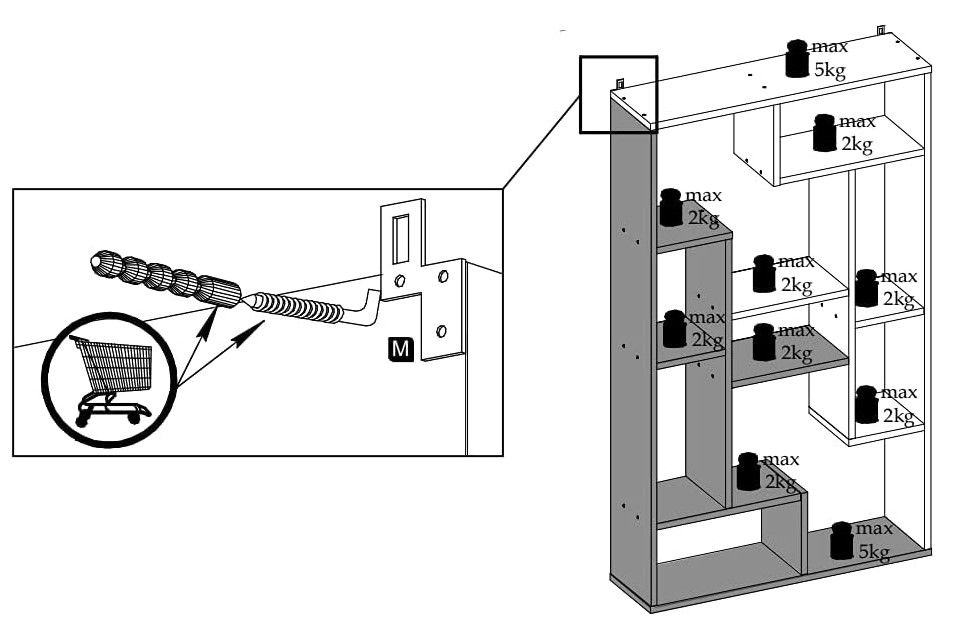 M

max 5kg

max 2kg

max 2kg

max 2kg

max 2kg

max 2kg

max 2kg

max 2kg

max 2kg

max 5kg