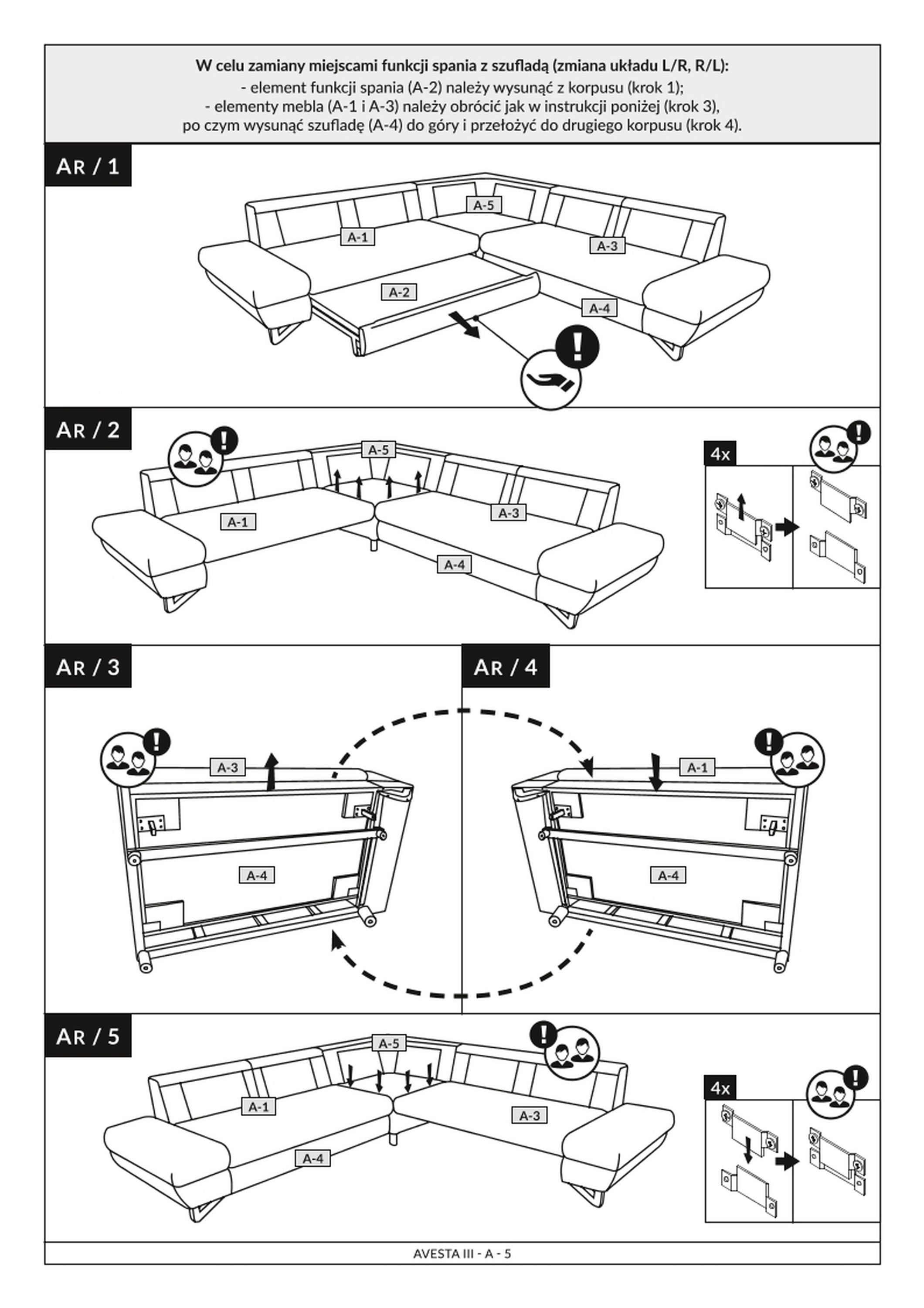 W celu zamiany miejscami funkcji spania z szufladą (zmiana układu L/R, R/L):
- element funkcji spania (A-2) należy wysunąć z korpusu (krok 1);
- elementy mebla (A-1 i A-3) należy obrócić jak w instrukcji poniżej (krok 3), po czym wysunąć szufladę (A-4) do góry i przełożyć do drugiego korpusu (krok 4).

AR / 1

A-5
A-1
A-3
A-2
A-4

AR / 2

A-5
A-1
A-3
A-4
4x

AR / 3

A-3
A-4

AR / 4

A-1
A-4

AR / 5

A-5
A-1
A-3
A-4
4x

AVESTA III - A - 5