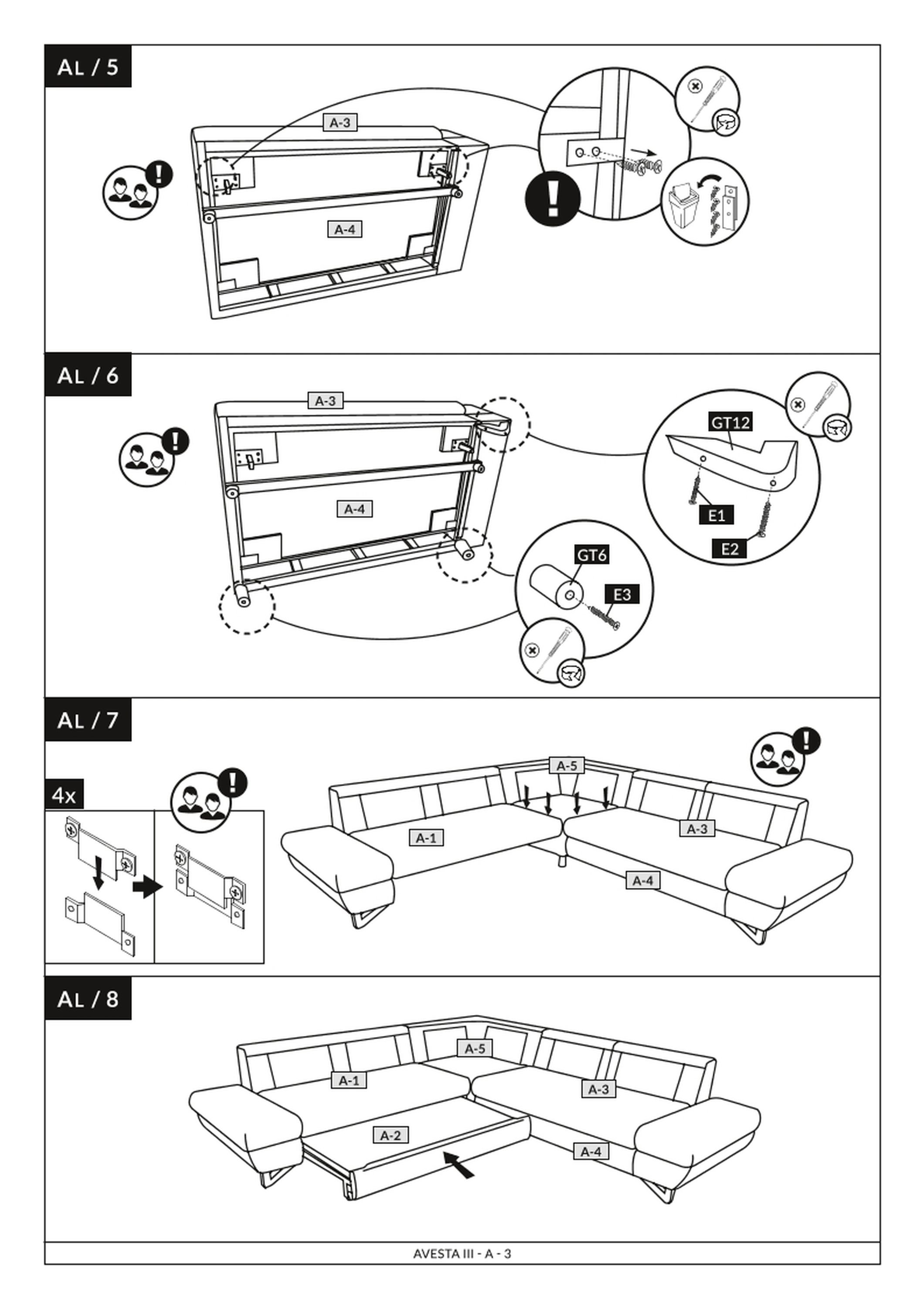 AL / 5

A-3

A-4

AL / 6

A-3

A-4

GT12

E1

E2

GT6

E3

AL / 7

4x

A-5

A-1

A-3

A-4

AL / 8

A-5

A-1

A-3

A-2

A-4

AVESTA III - A - 3